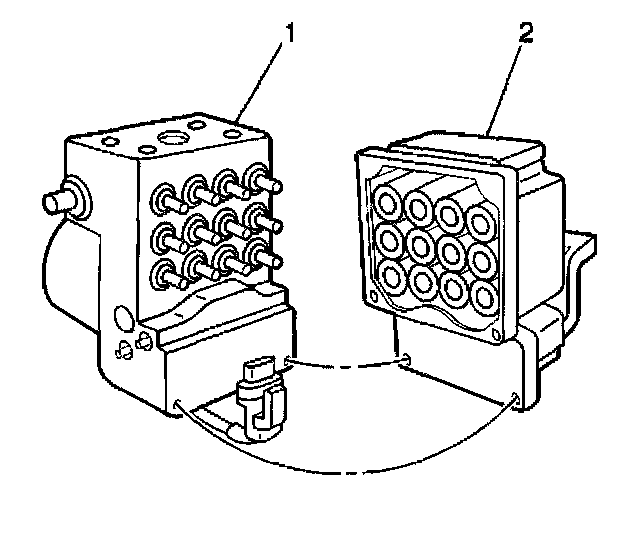 1
2