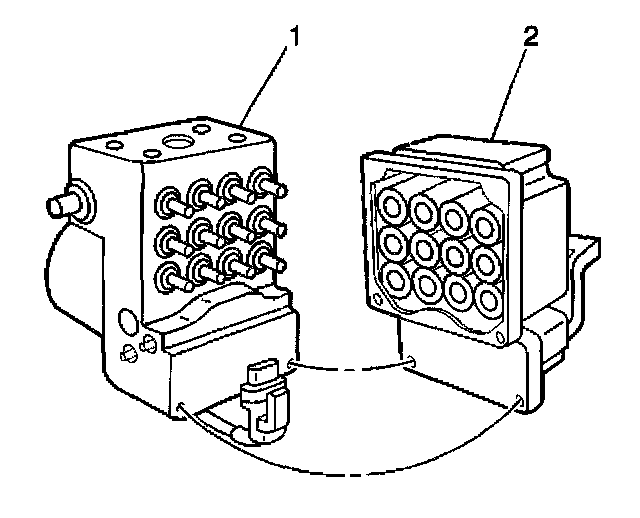 1
2