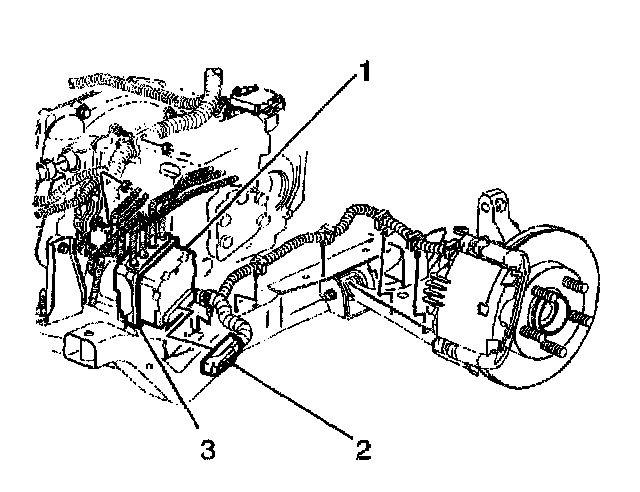 1
3
2