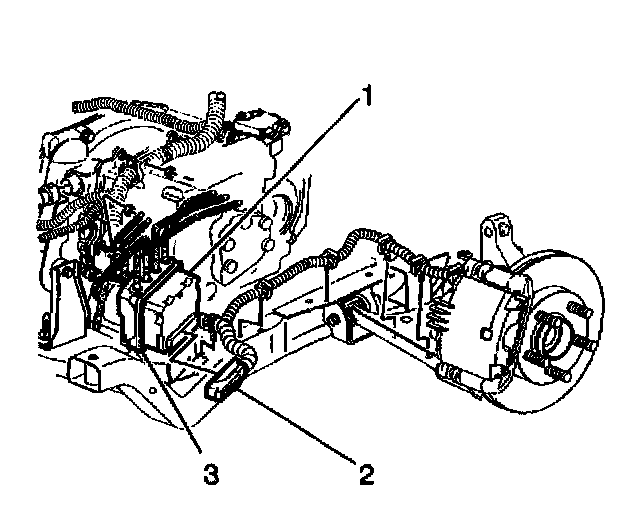 1

3

2