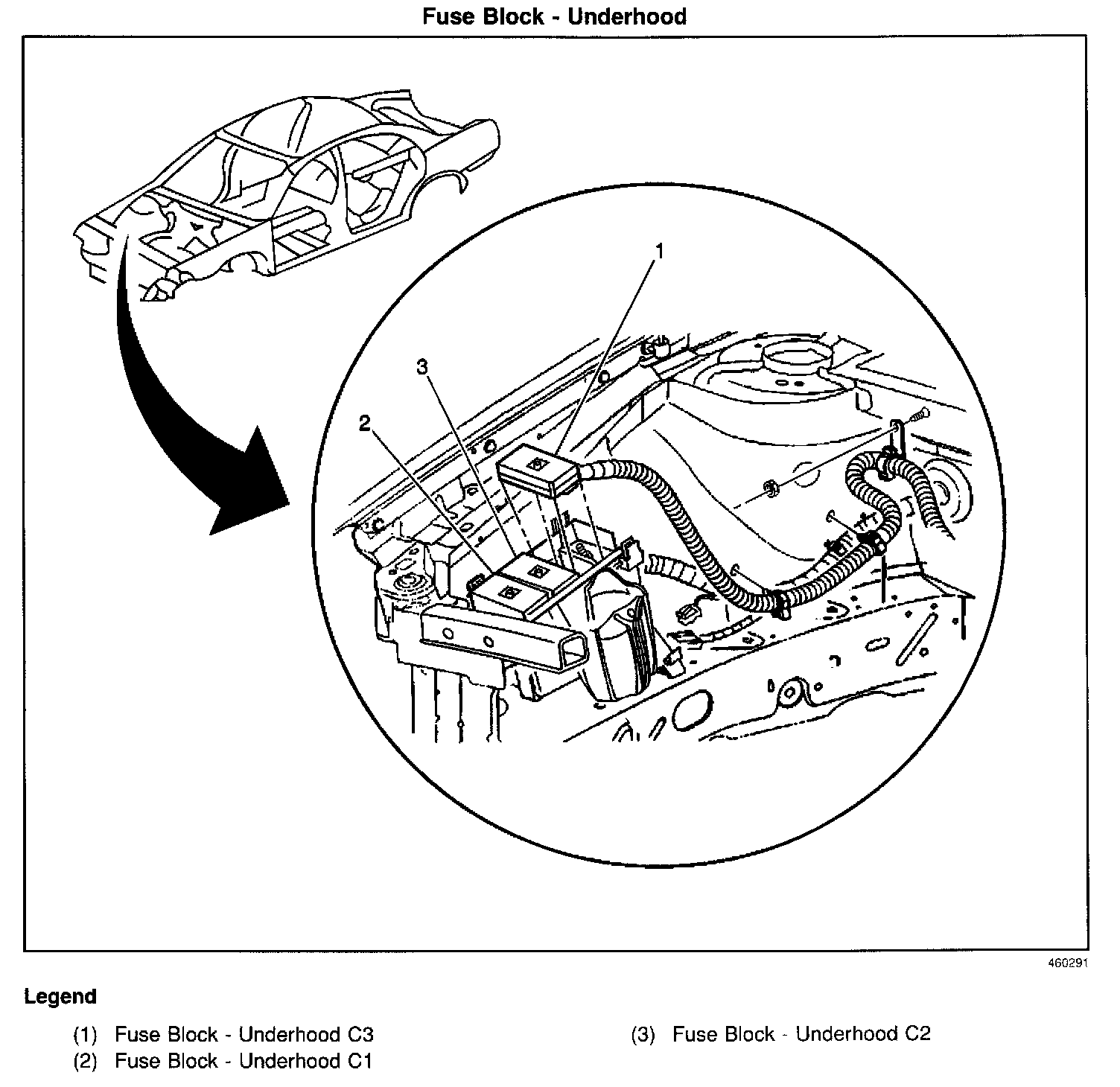 Fuse Block - Underhood

1

3

2

460291

Legend

(1) Fuse Block - Underhood C3
(2) Fuse Block - Underhood C1

(3) Fuse Block - Underhood C2