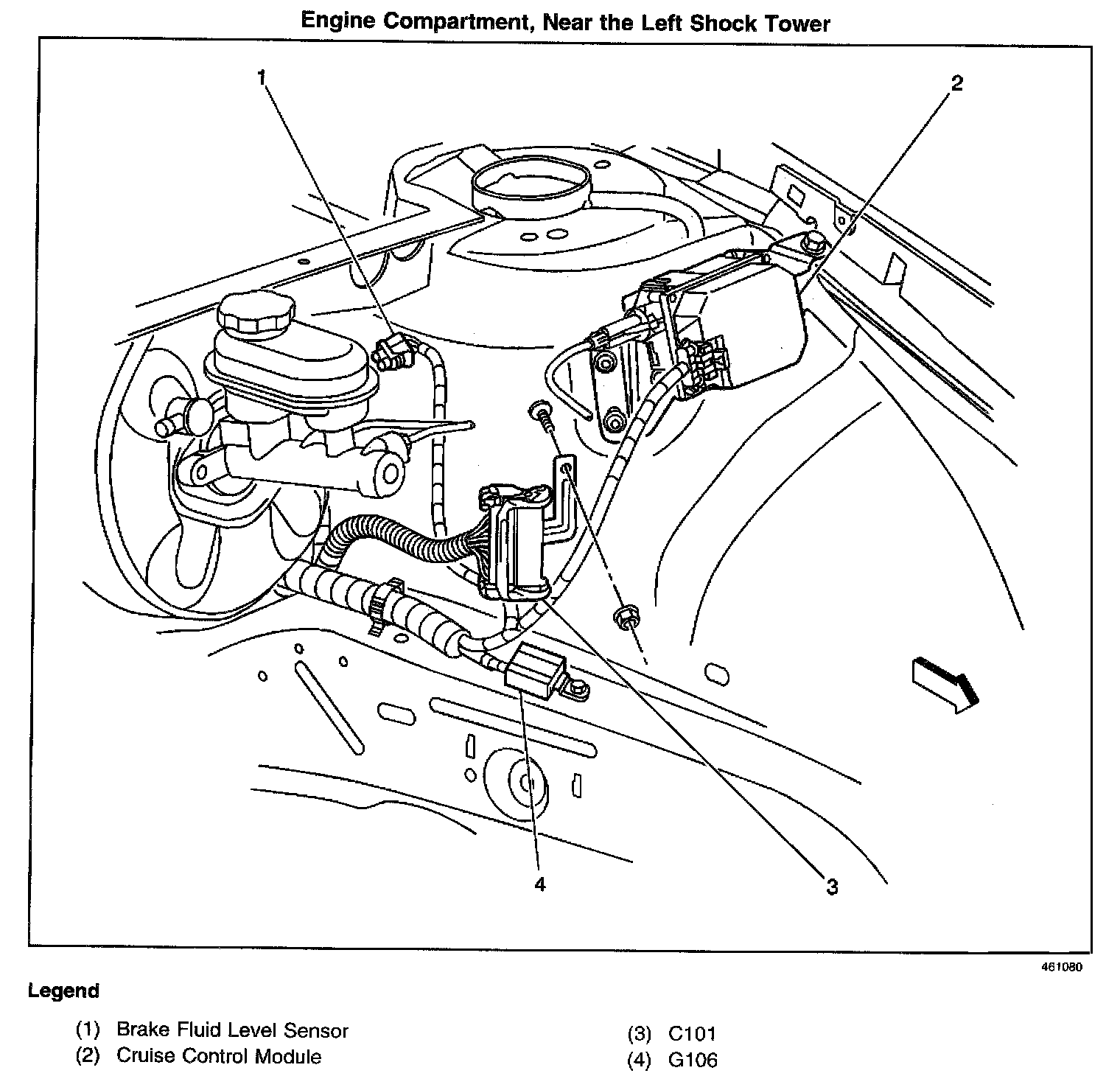 Engine Compartment, Near the Left Shock Tower

1

2

4

3

461080

Legend

(1) Brake Fluid Level Sensor
(2) Cruise Control Module

(3) C101
(4) G106