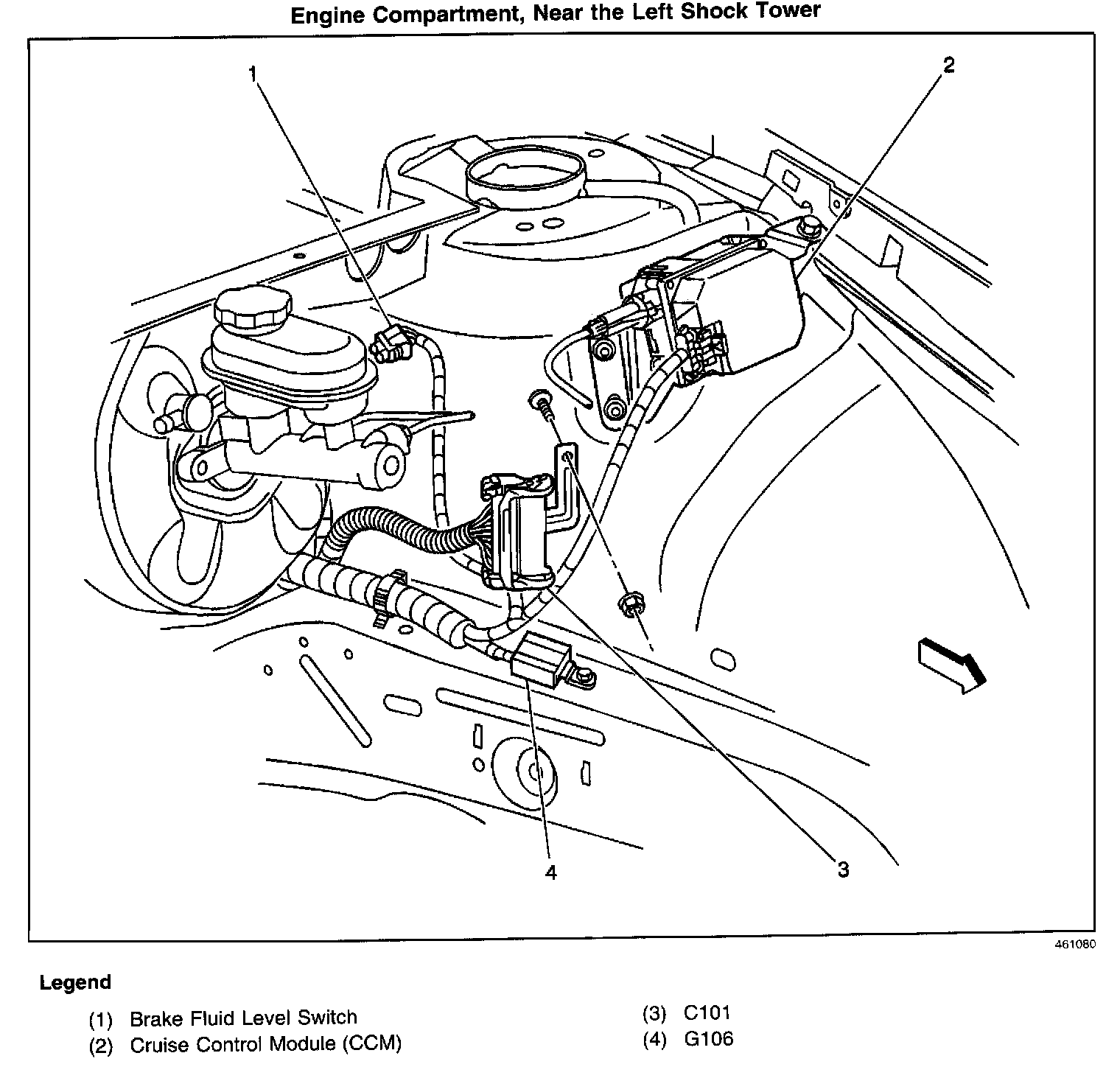 Engine Compartment, Near the Left Shock Tower

1

2

4

3

461080

Legend

(1) Brake Fluid Level Switch

(2) Cruise Control Module (CCM)

(3) C101

(4) G106