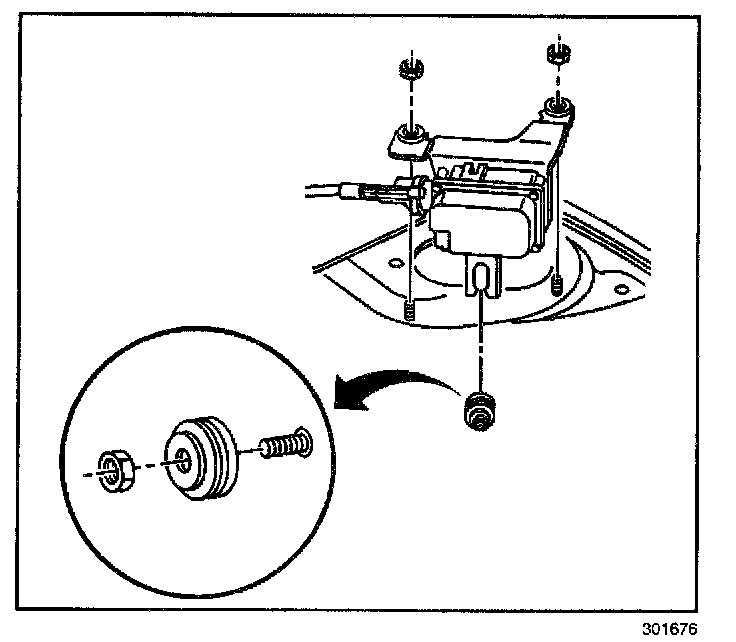 301676