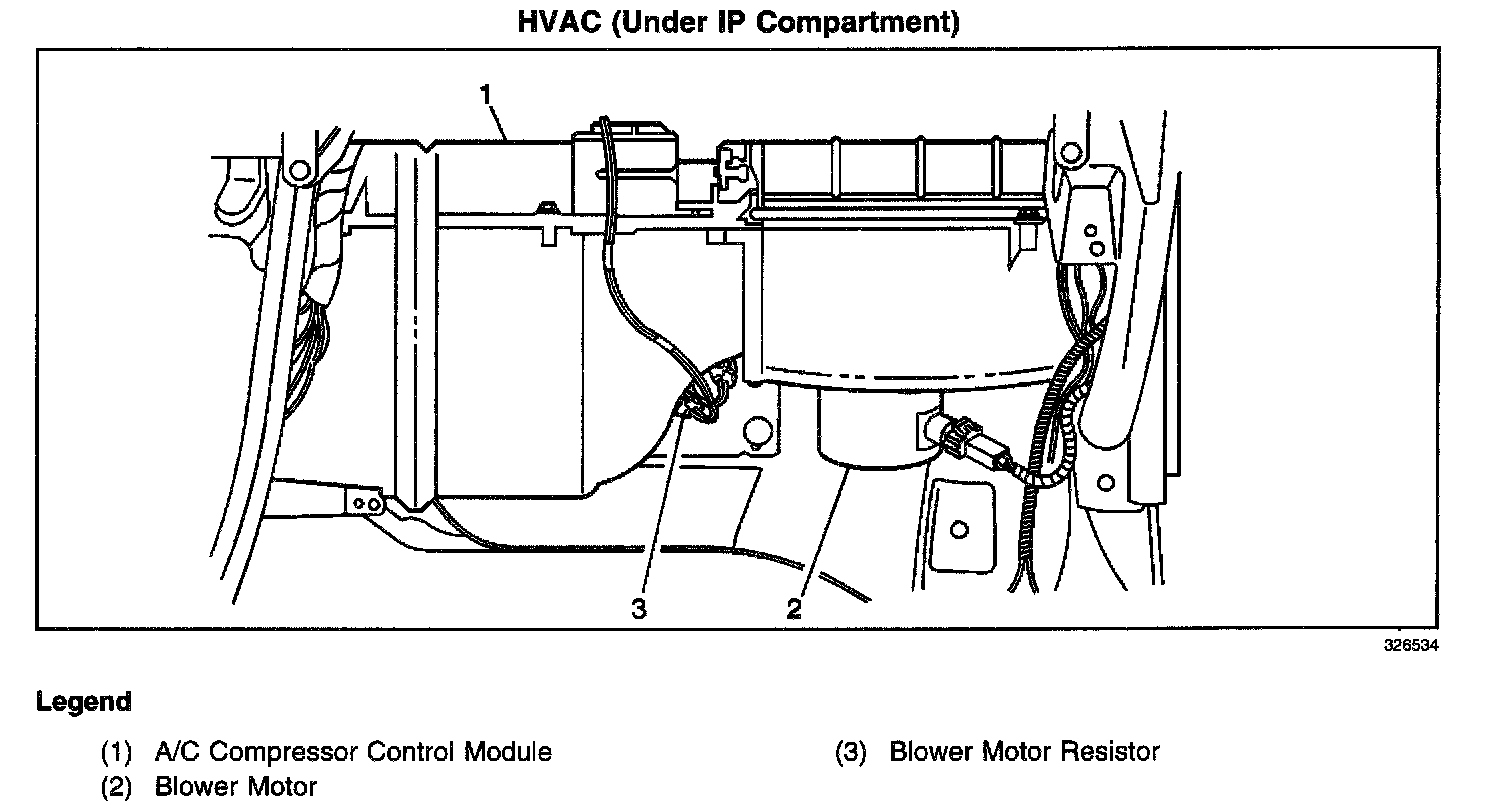 HVAC (Under IP Compartment)

1

3

2

326534

Legend

(1) A/C Compressor Control Module
(2) Blower Motor

(3) Blower Motor Resistor