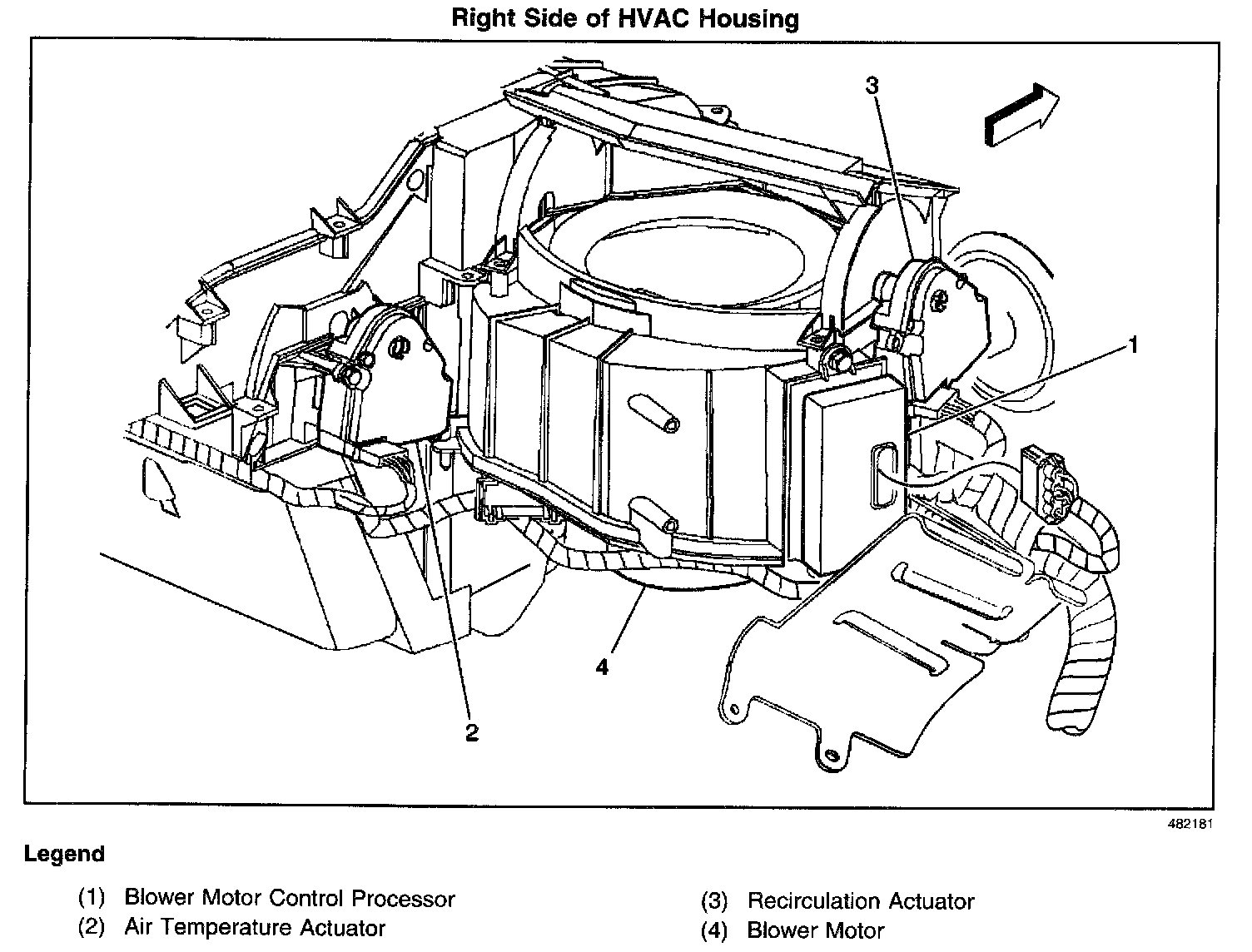 Right Side of HVAC Housing

3

1

4

2

482181

Legend

(1) Blower Motor Control Processor
(2) Air Temperature Actuator

(3) Recirculation Actuator
(4) Blower Motor