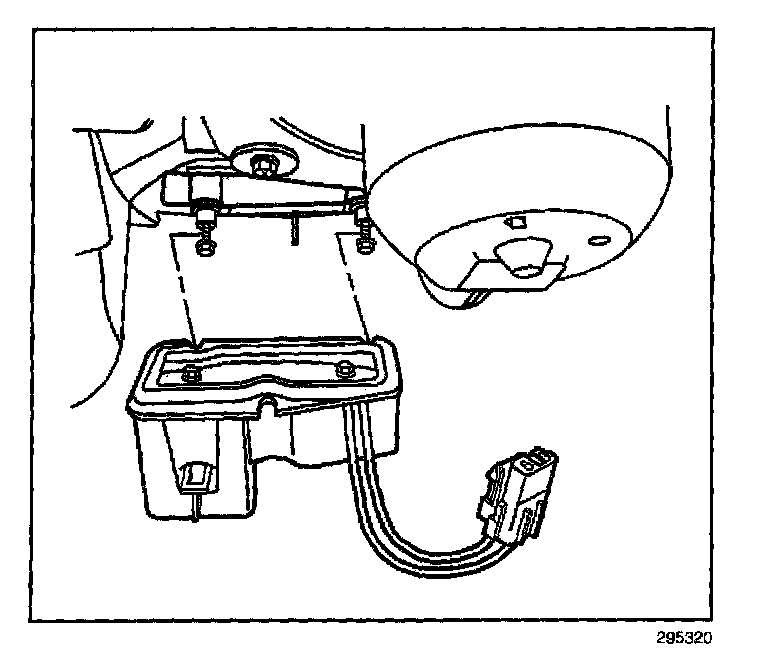 295320