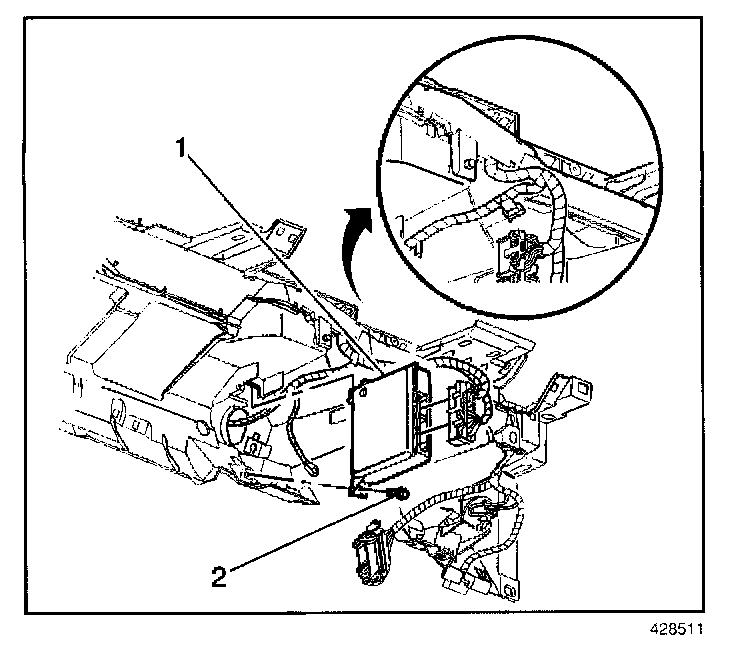 1
2
428511