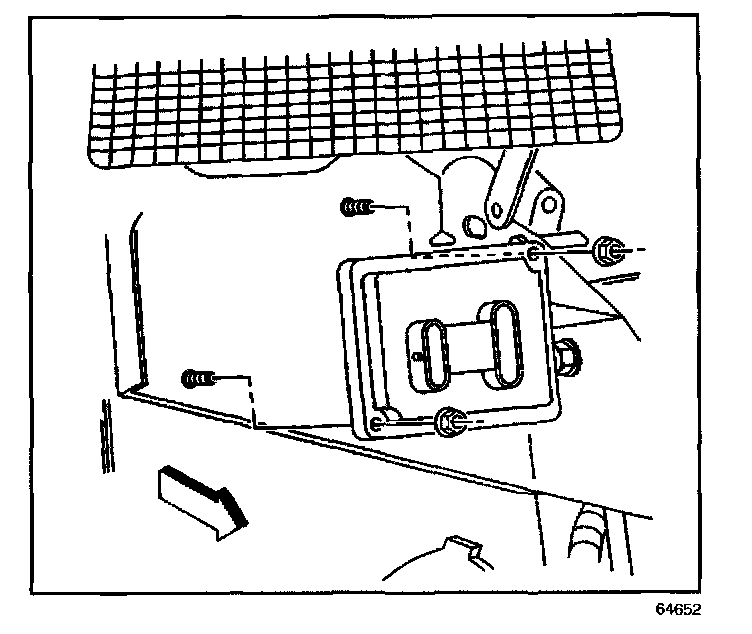 64652