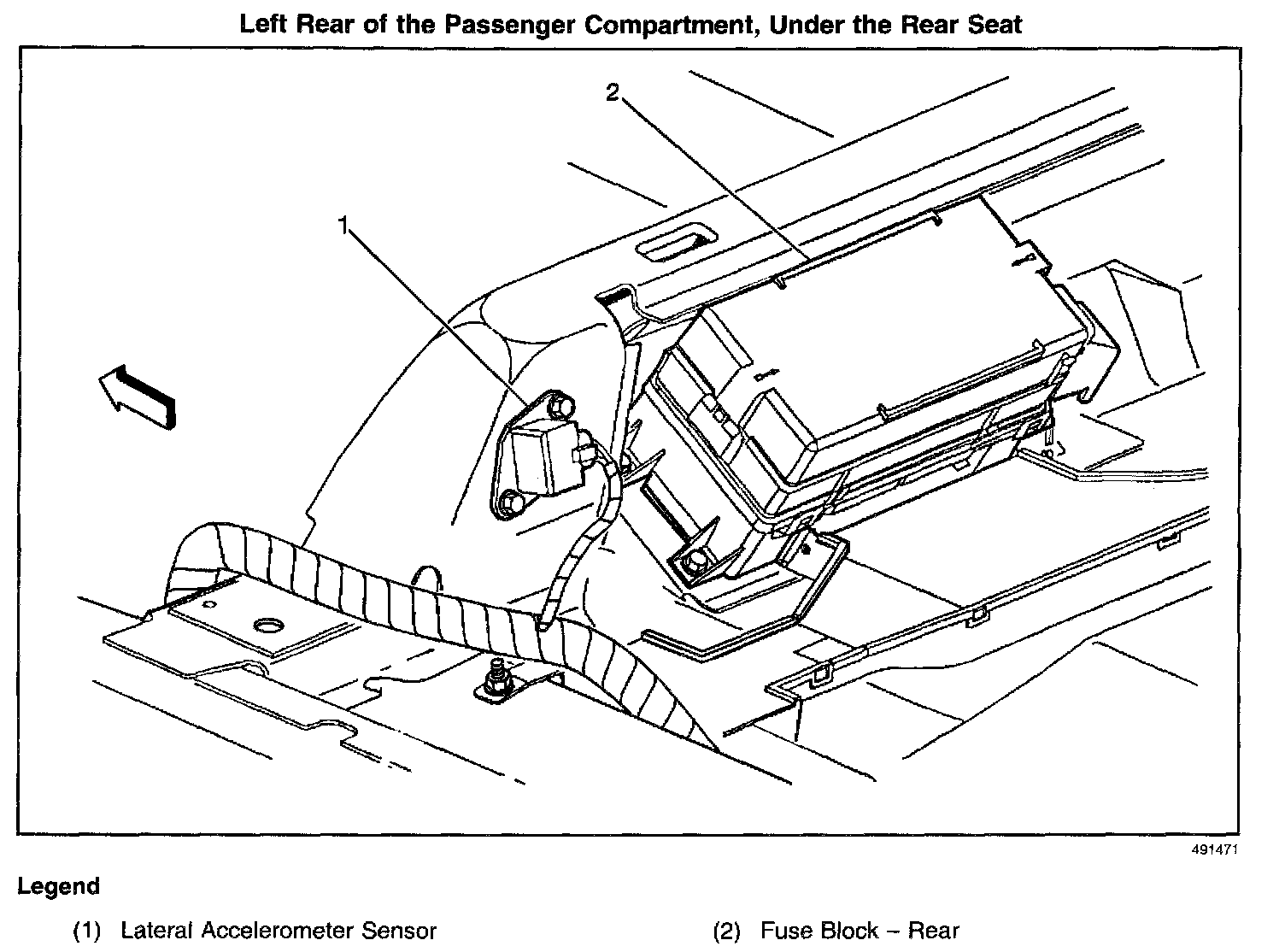 Left Rear of the Passenger Compartment, Under the Rear Seat

2

1

491471

Legend

(1) Lateral Accelerometer Sensor

(2) Fuse Block – Rear