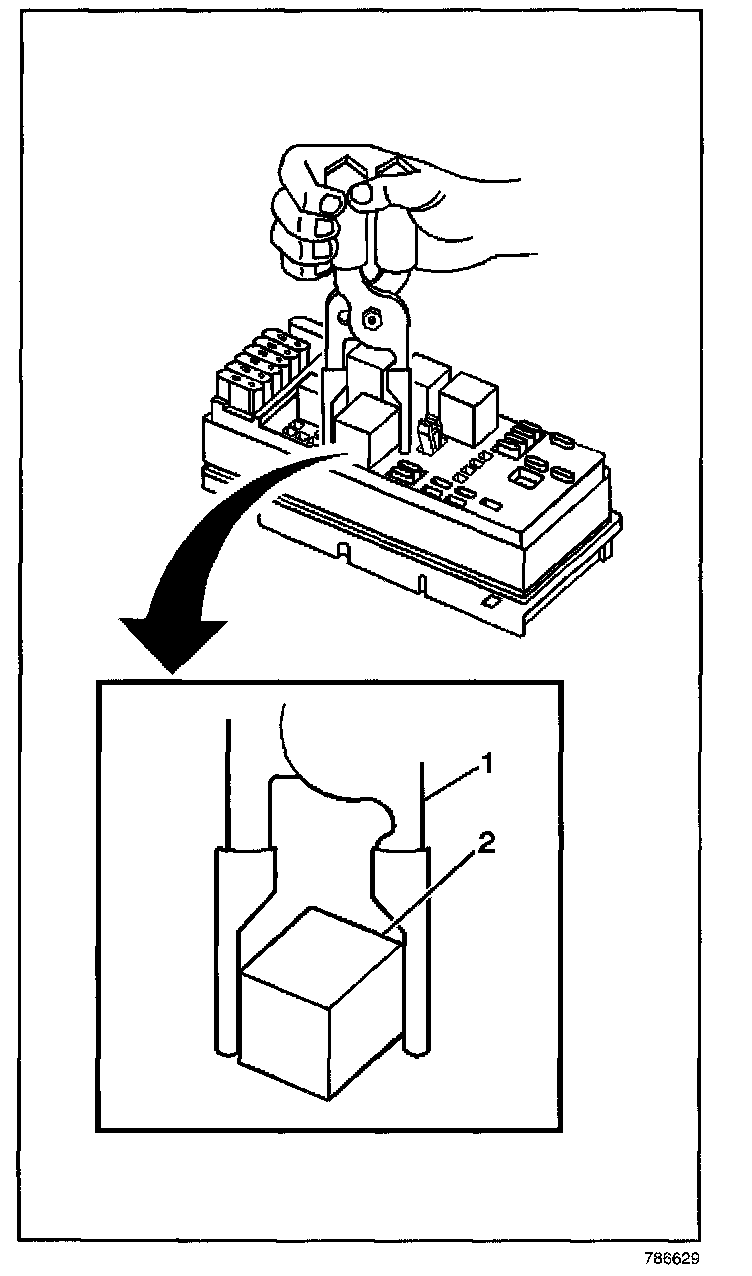 1
2
786629