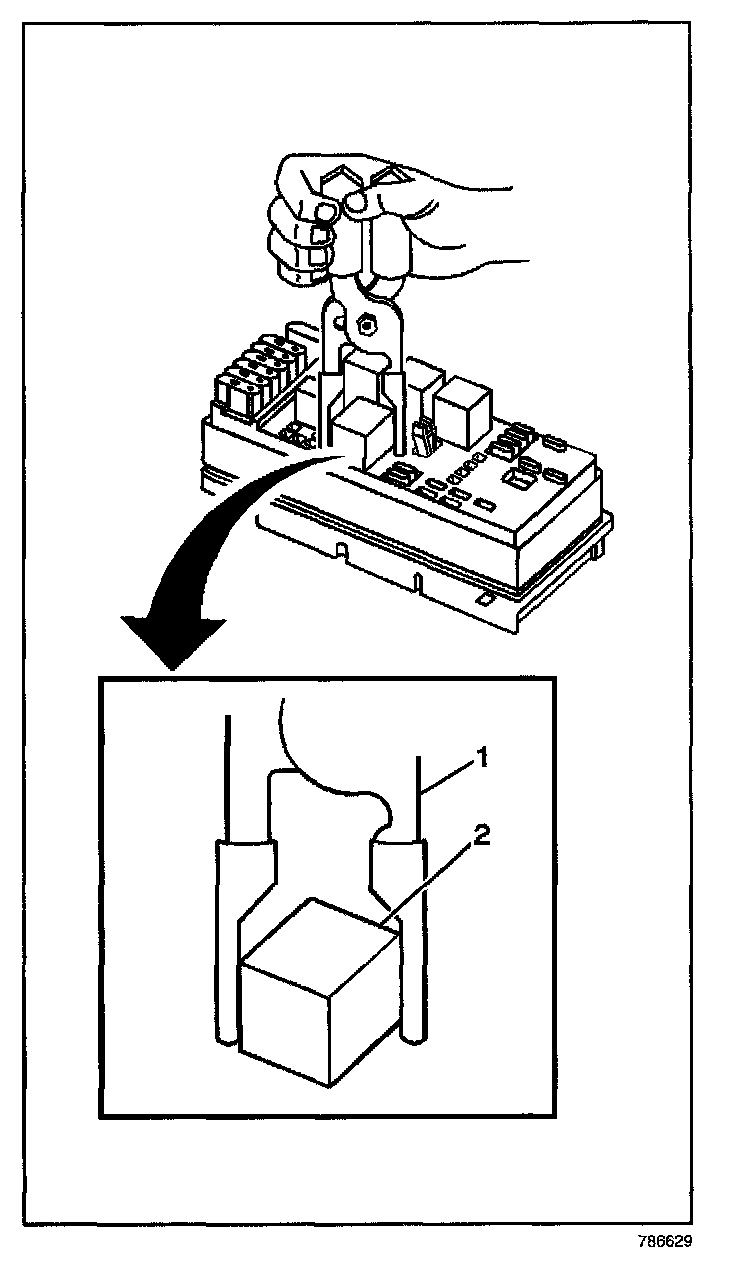 1
2
786629