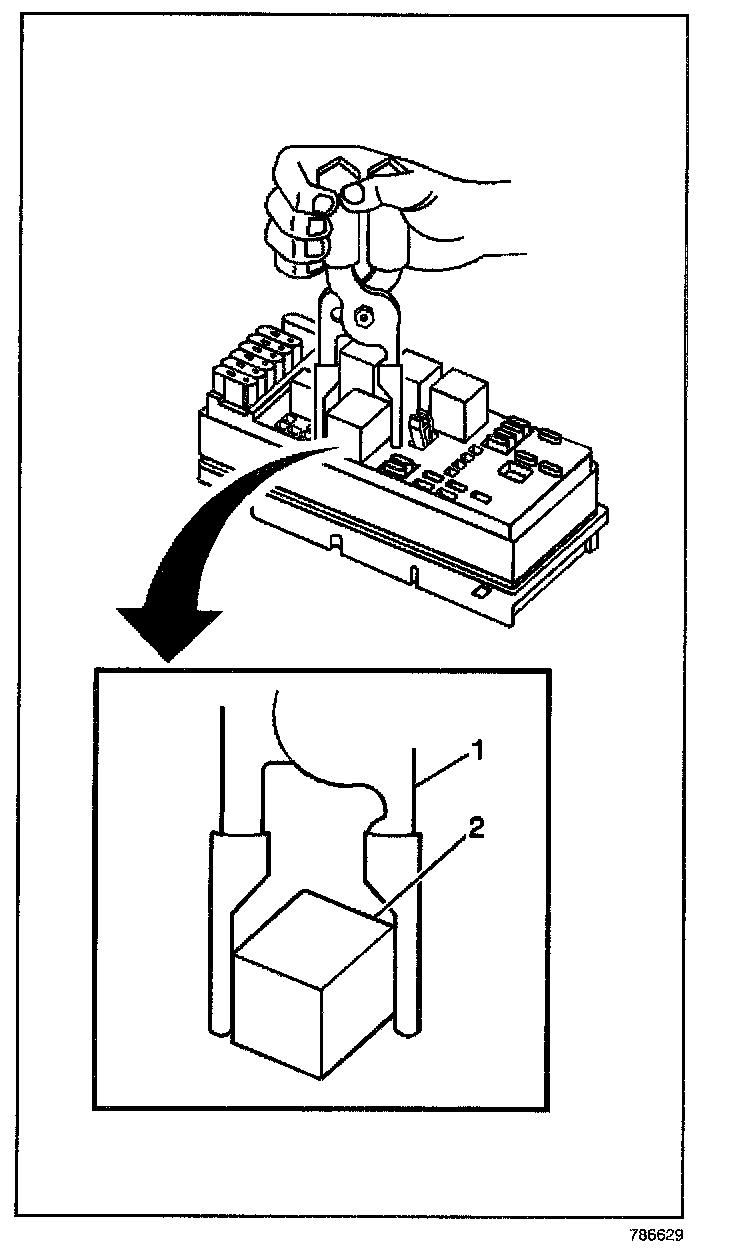 1
2
786629