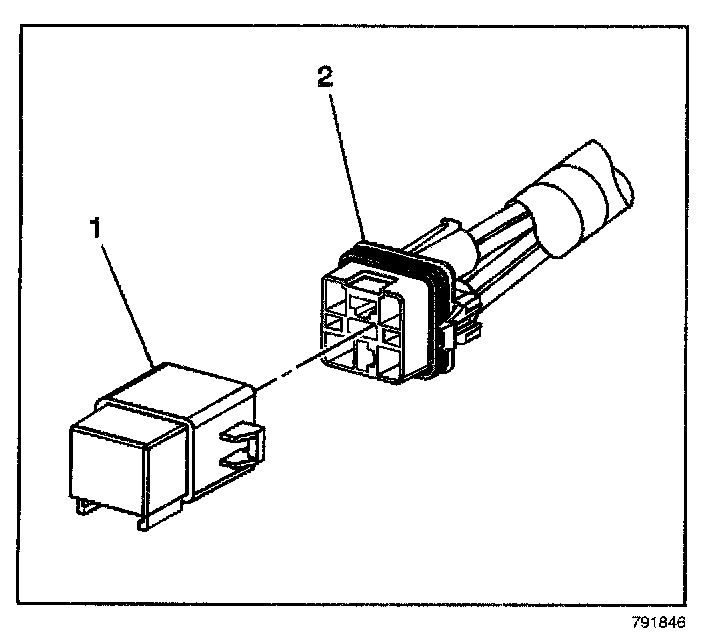 2

1

791846