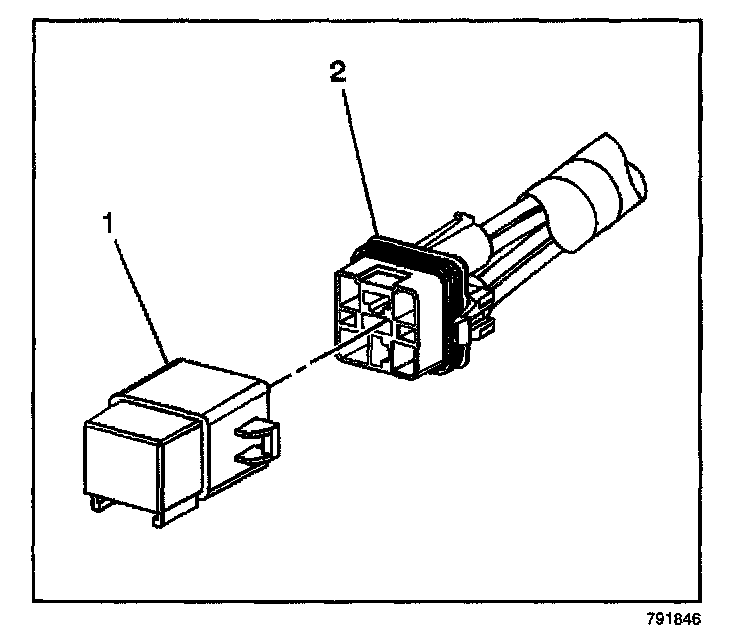 2

1

791846