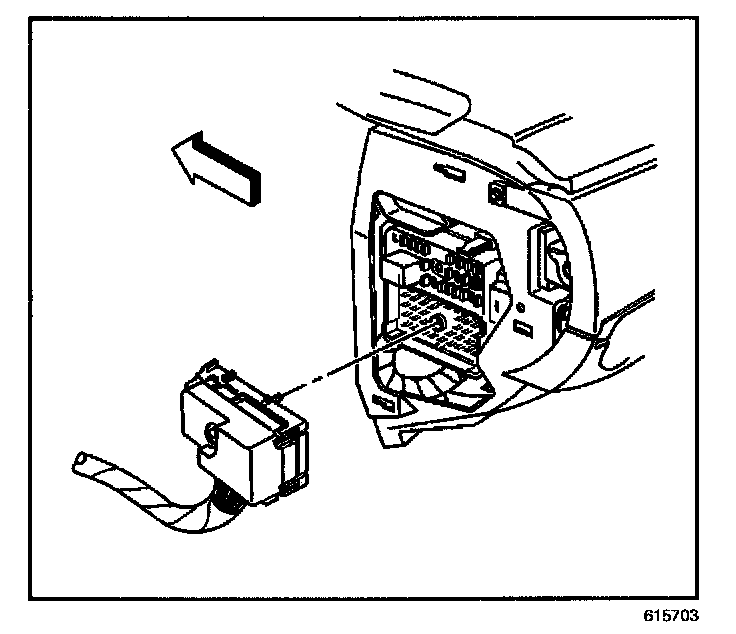 615703