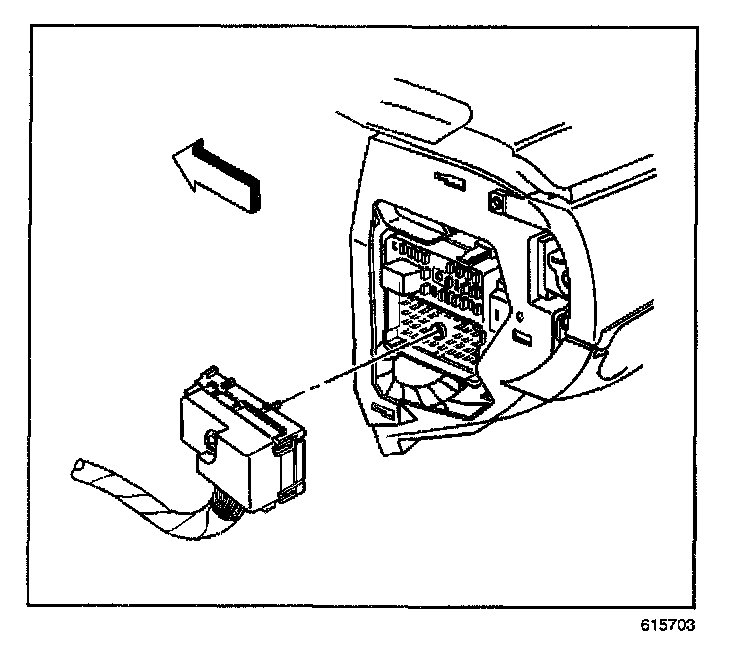 615703