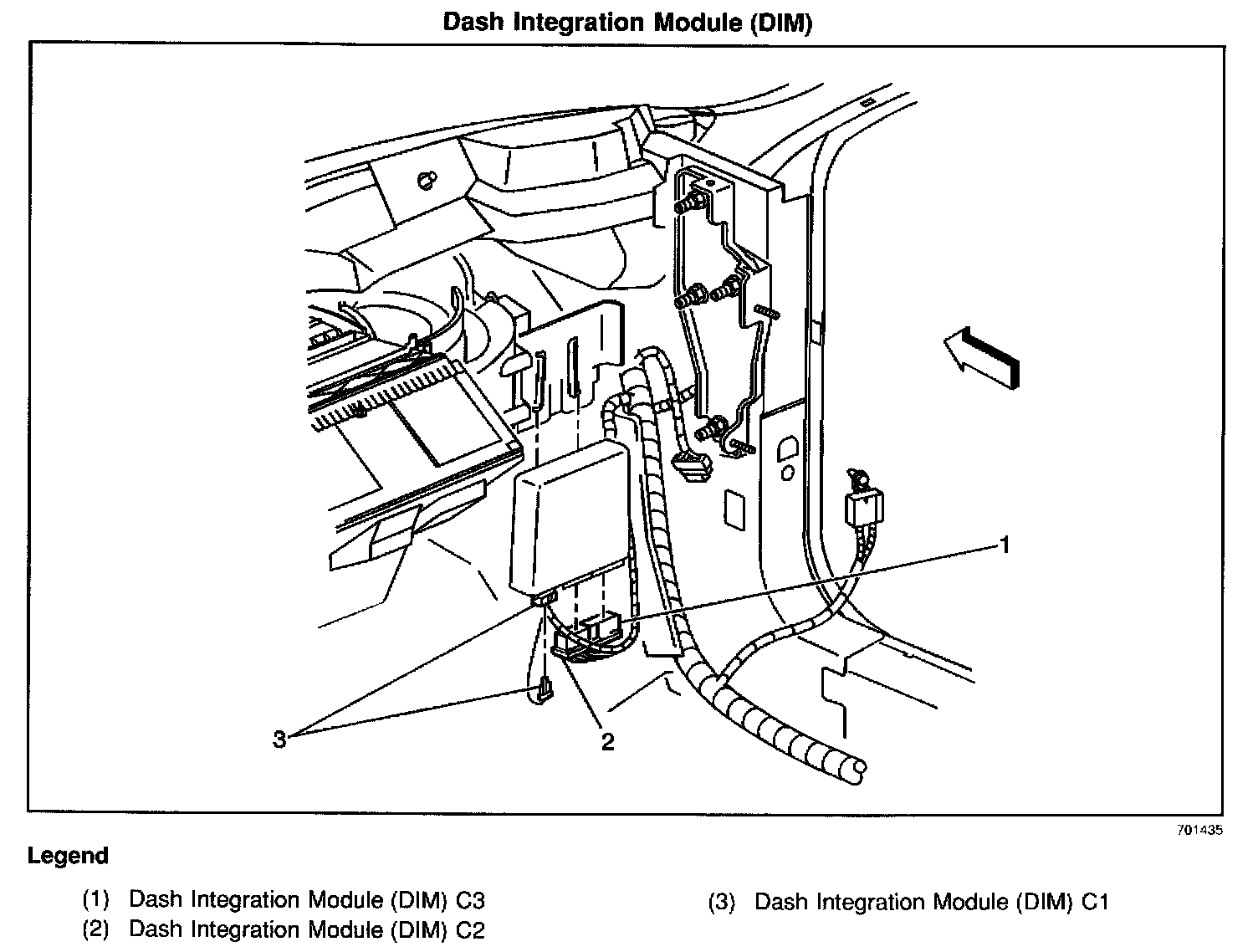 Dash Integration Module (DIM)

1

3

2

701435

Legend

(1) Dash Integration Module (DIM) C3
(2) Dash Integration Module (DIM) C2

(3) Dash Integration Module (DIM) C1