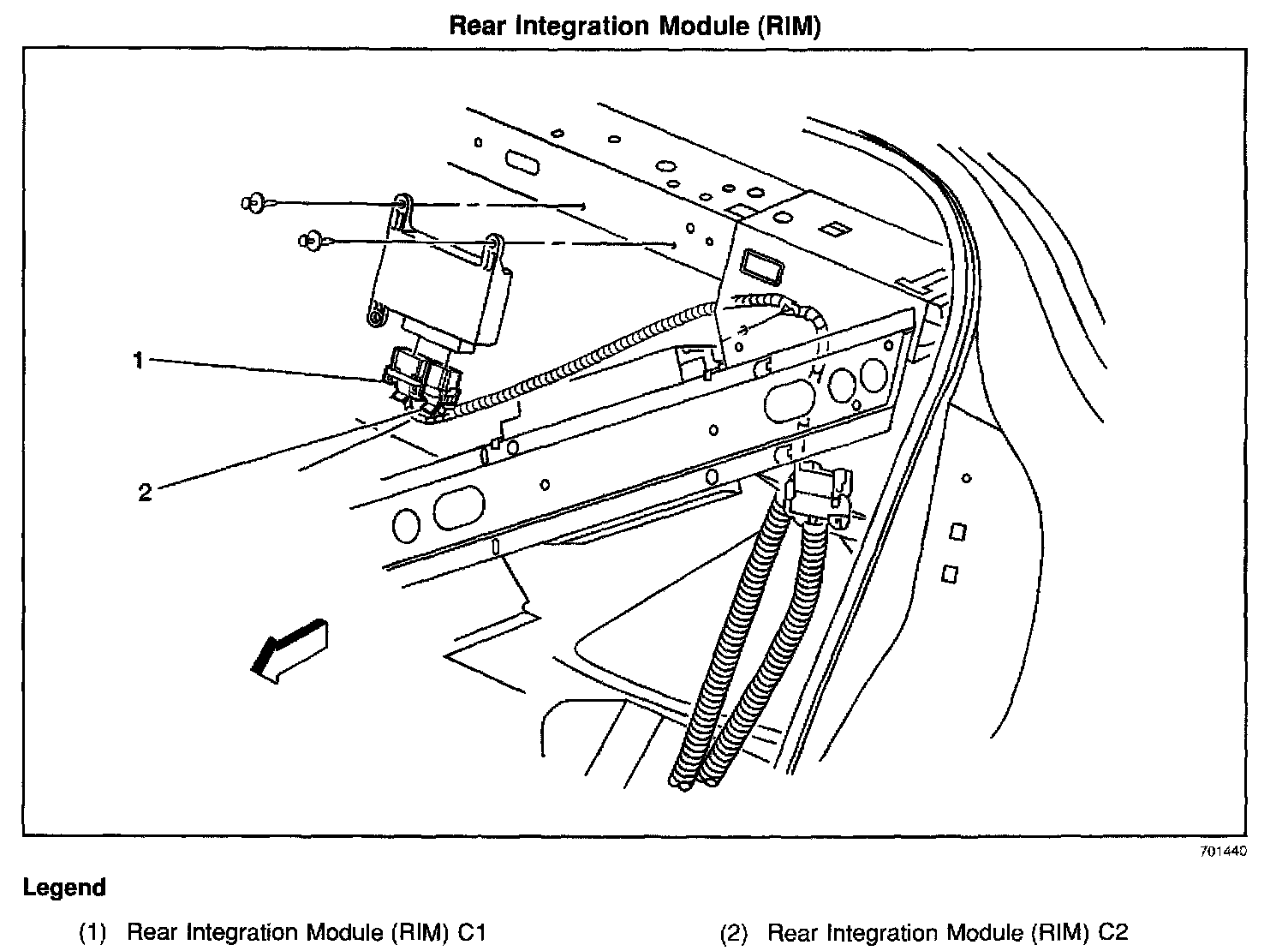 Rear Integration Module (RIM)

1

2

701440

Legend

(1) Rear Integration Module (RIM) C1

(2) Rear Integration Module (RIM) C2