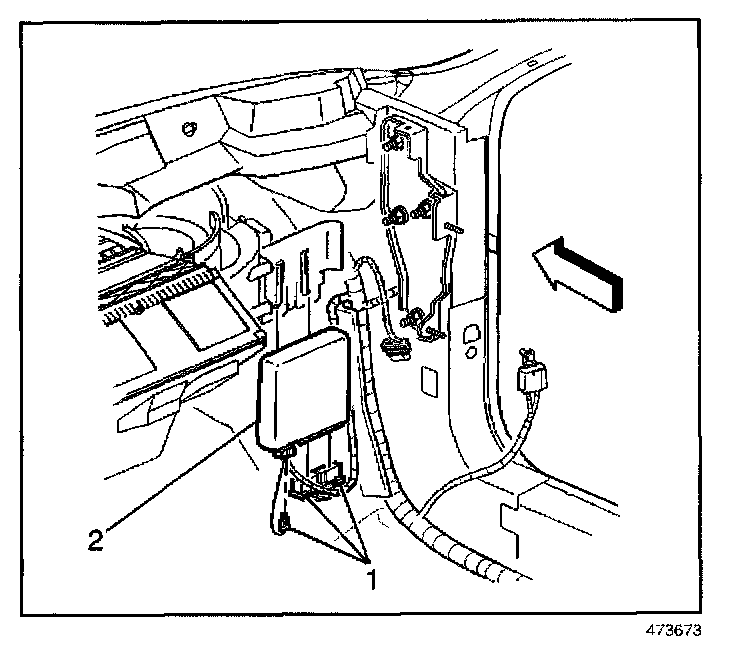 2
1
473673