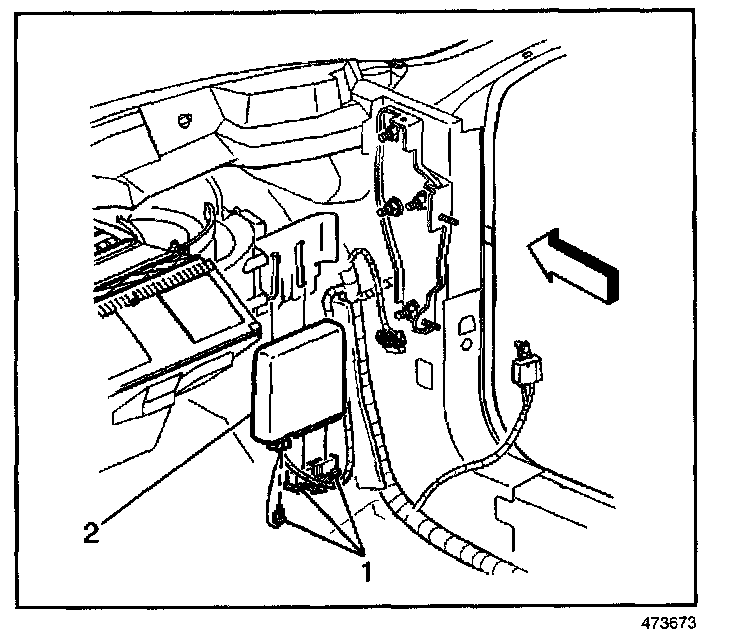 2

1

473673