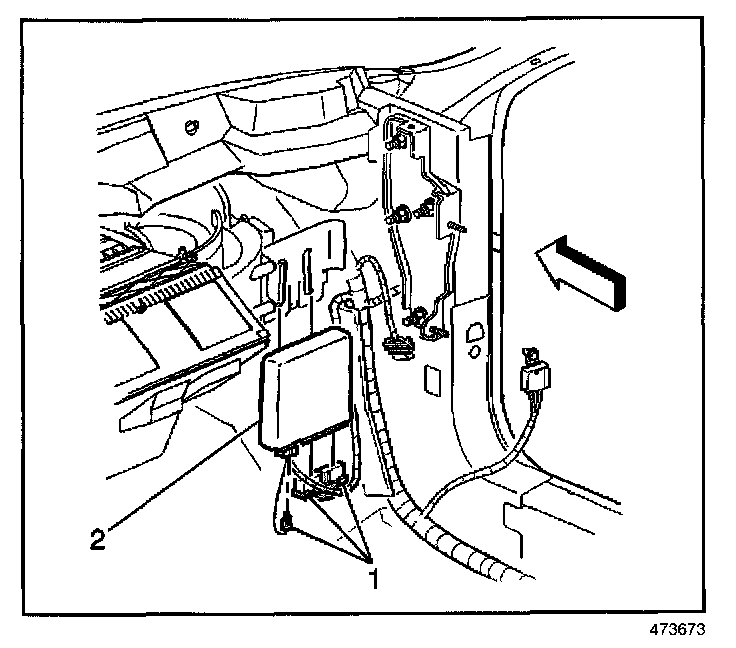 2
1
473673