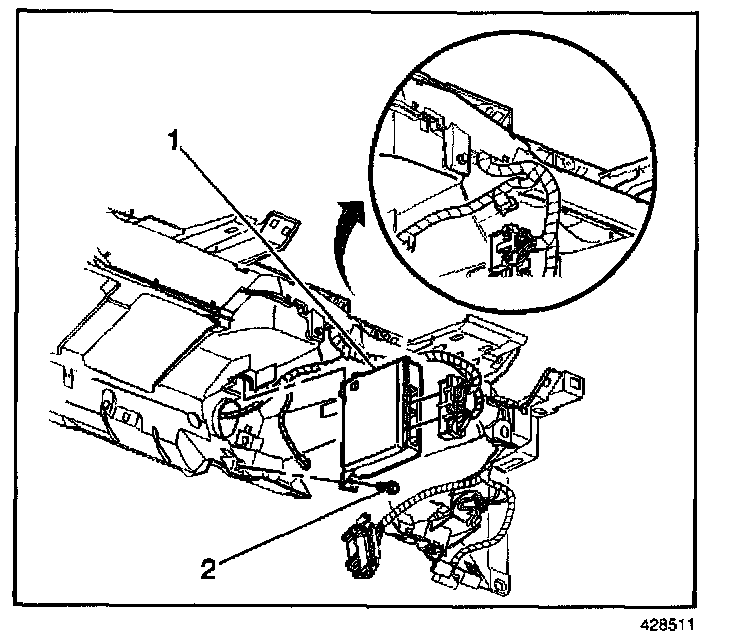 1

2

428511