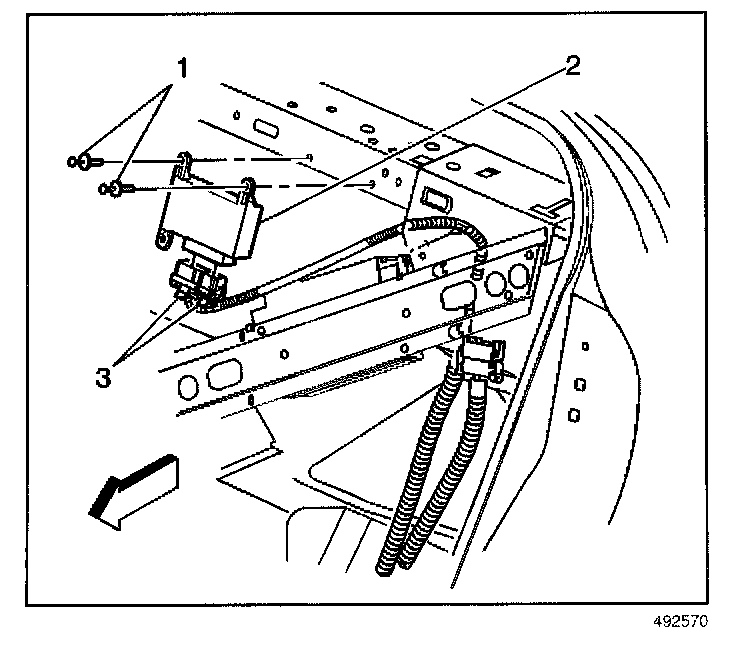 1
2
3
492570