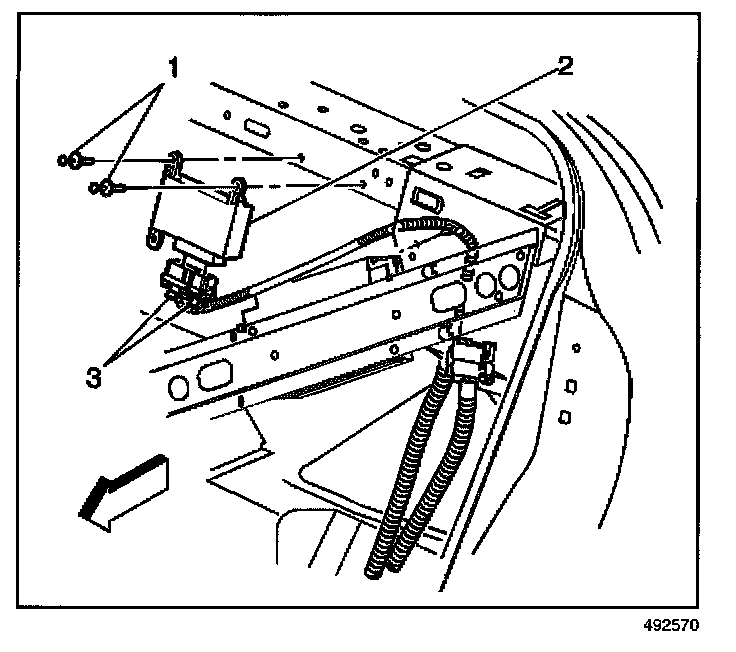 1
2
3
492570