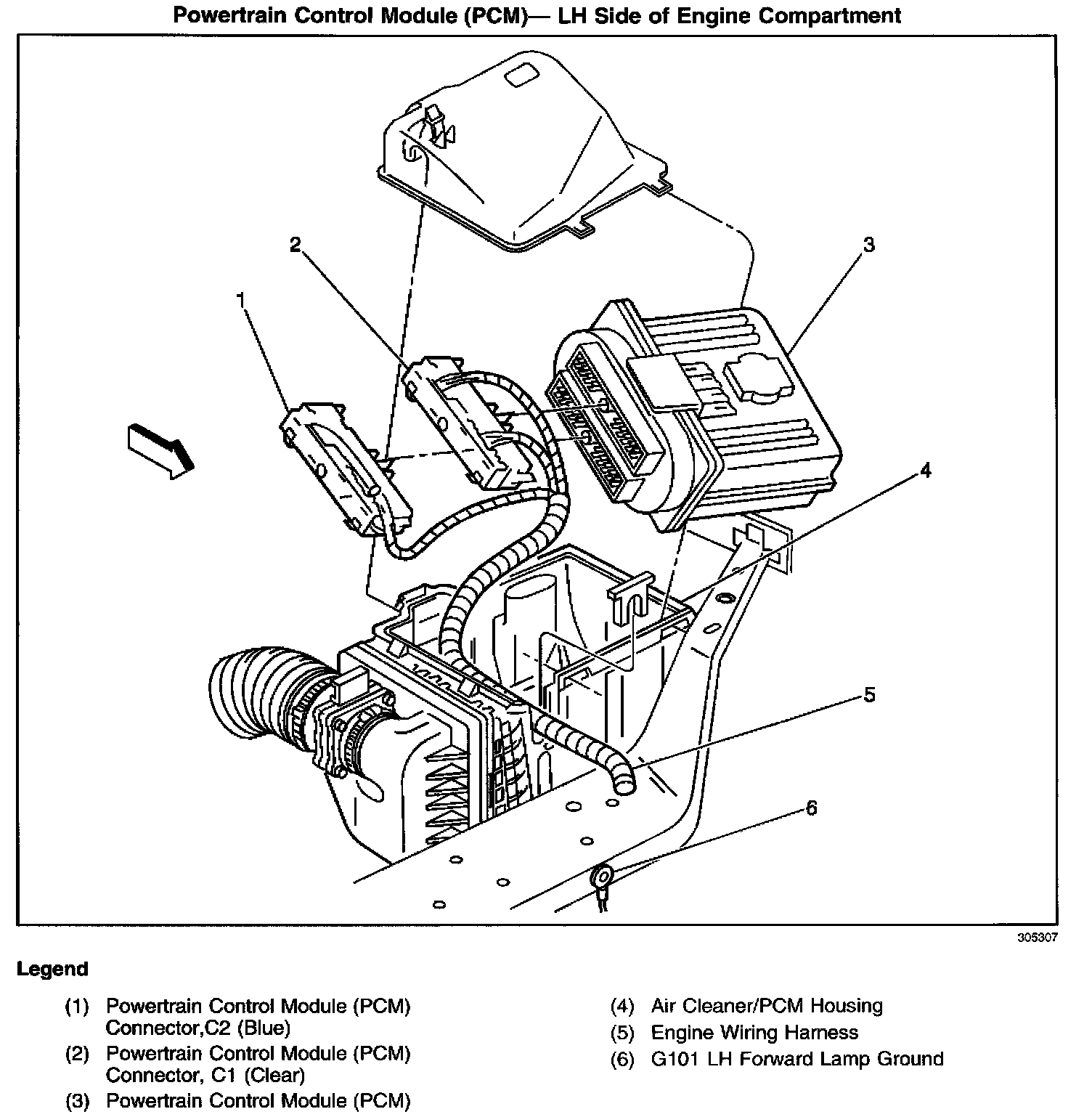 Powertrain Control Module (PCM)— LH Side of Engine Compartment

2

3

1

4

5

6

305307

Legend

(1) Powertrain Control Module (PCM) Connector,C2 (Blue)

(2) Powertrain Control Module (PCM) Connector, C1 (Clear)

(3) Powertrain Control Module (PCM)

(4) Air Cleaner/PCM Housing

(5) Engine Wiring Harness

(6) G101 LH Forward Lamp Ground