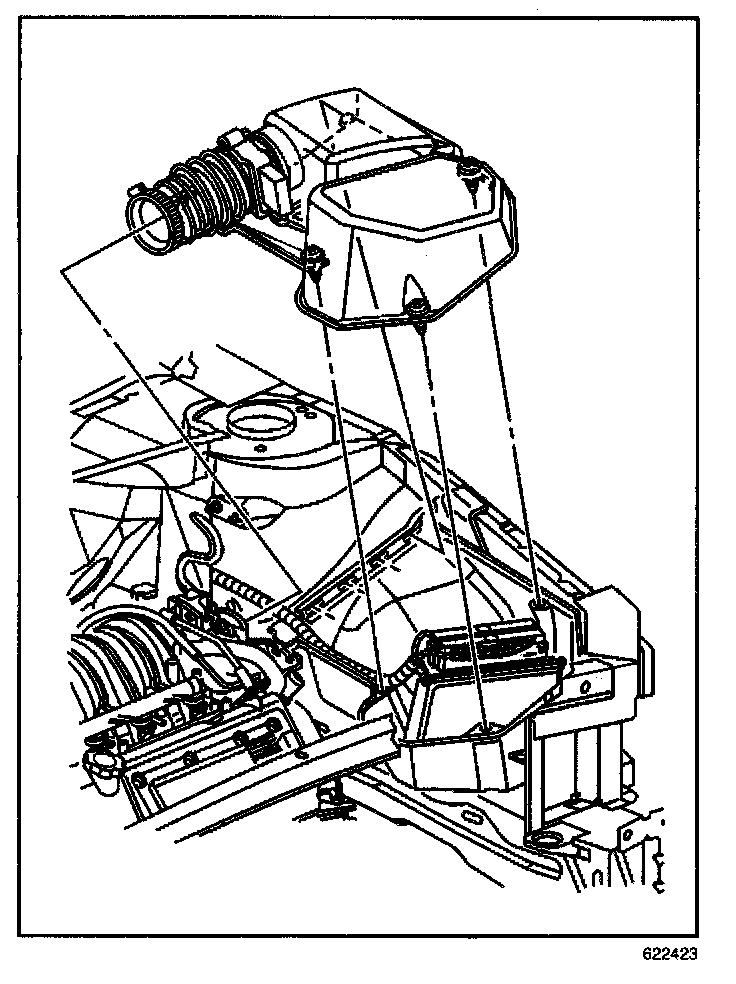 622423