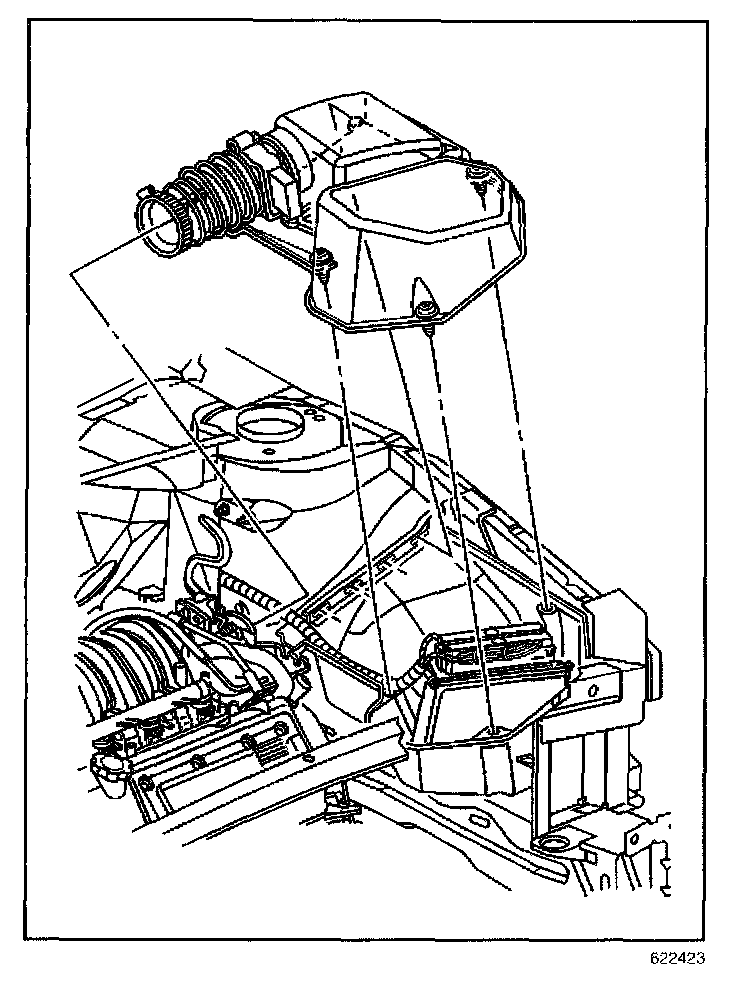 622423