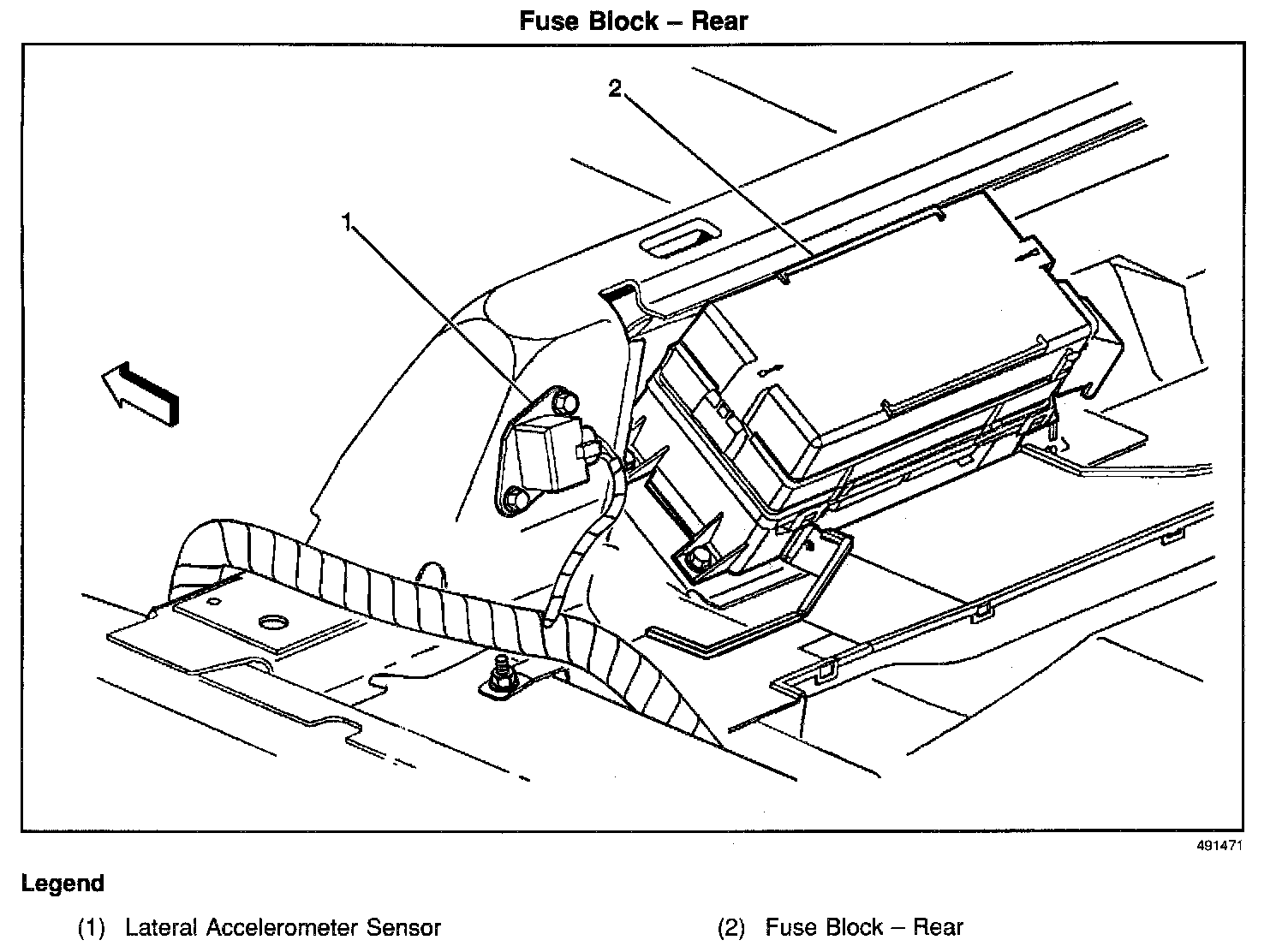 Fuse Block – Rear

2

1

491471

Legend

(1) Lateral Accelerometer Sensor

(2) Fuse Block – Rear