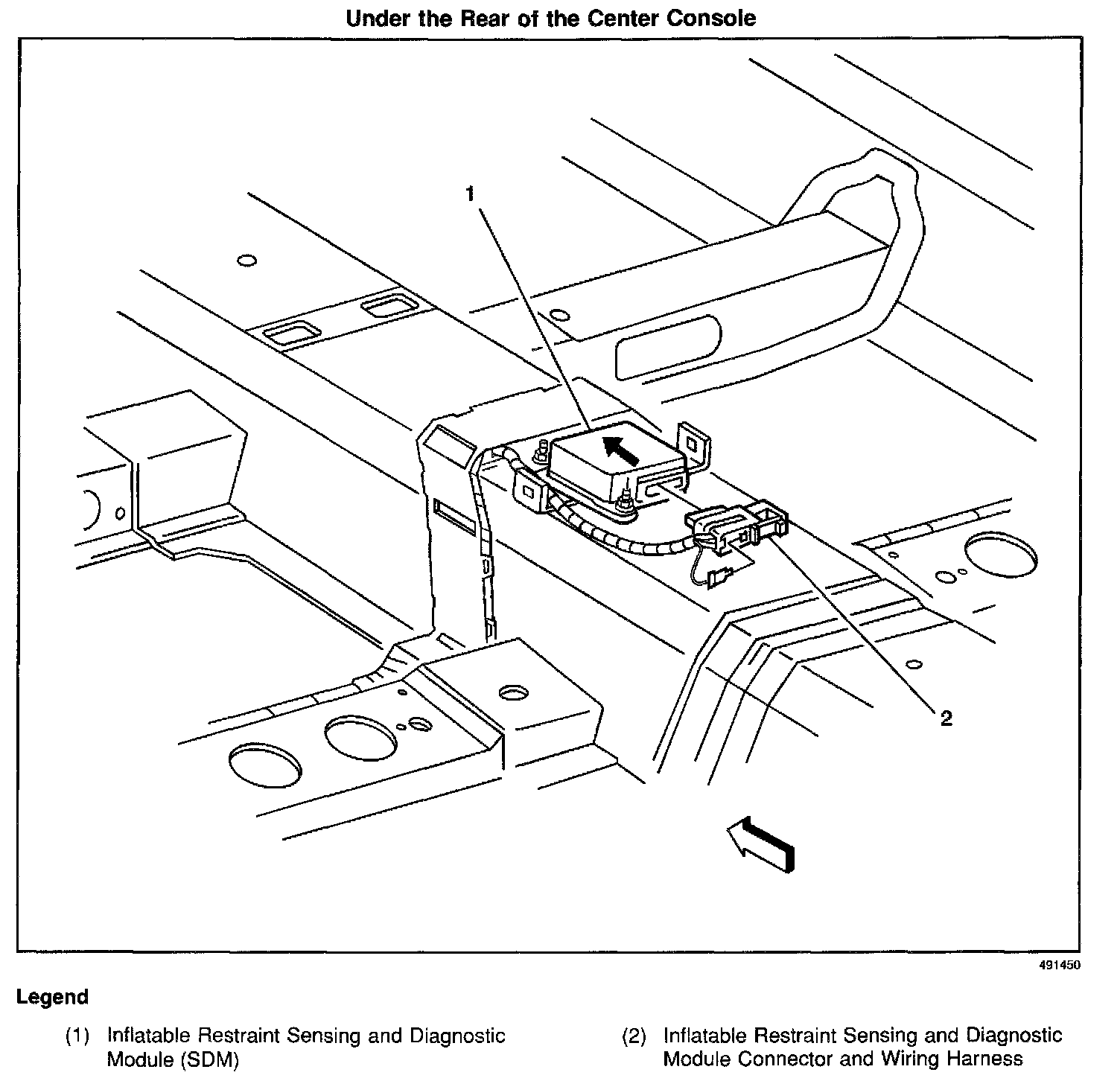 Under the Rear of the Center Console

1

2

491450

Legend

(1) Inflatable Restraint Sensing and Diagnostic Module (SDM)

(2) Inflatable Restraint Sensing and Diagnostic Module Connector and Wiring Harness