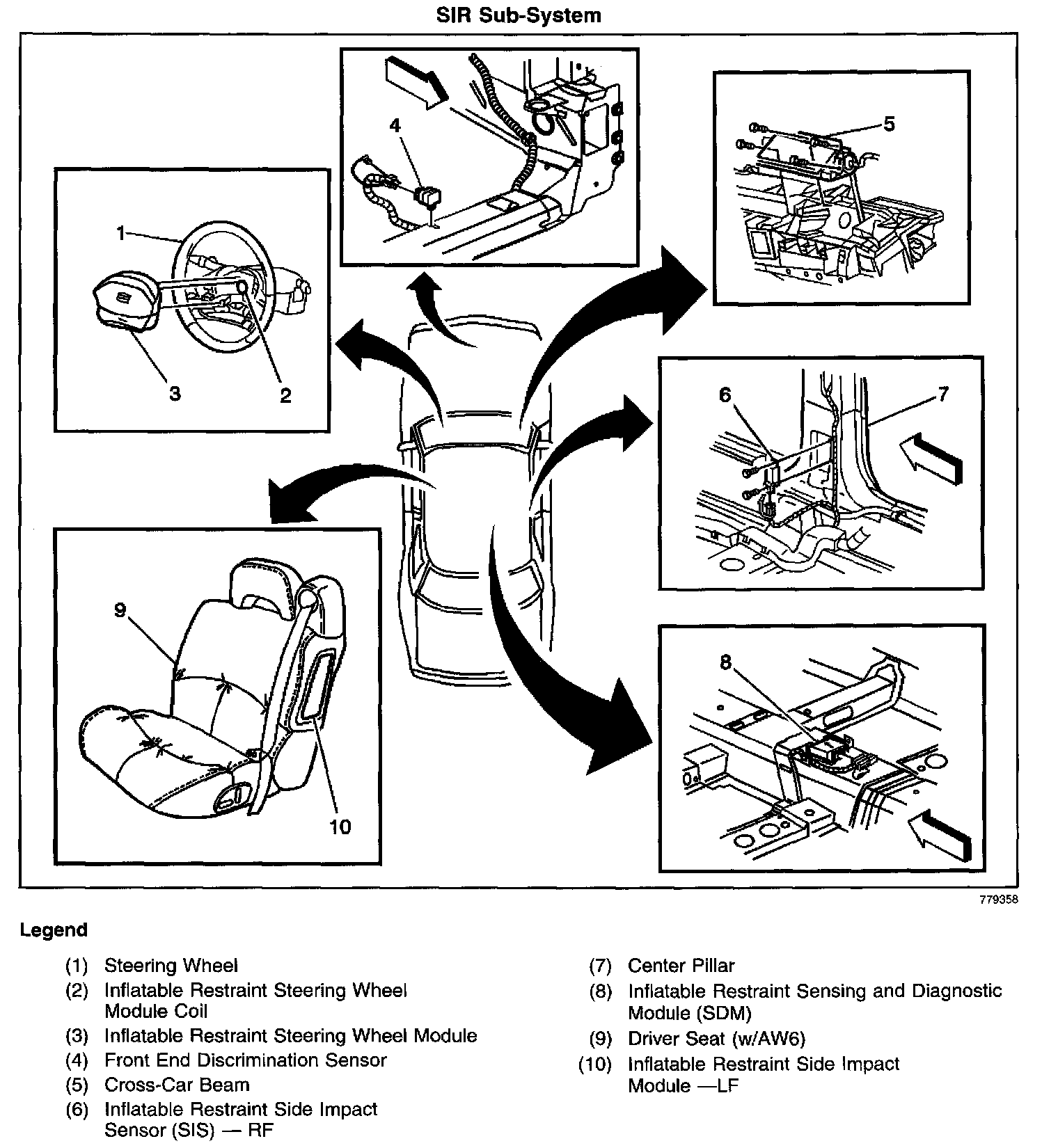 SIR Sub-System

4

5

1

3

2

6

7

9

10

8

779358

Legend

(1) Steering Wheel
(2) Inflatable Restraint Steering Wheel Module Coil
(3) Inflatable Restraint Steering Wheel Module
(4) Front End Discrimination Sensor
(5) Cross-Car Beam
(6) Inflatable Restraint Side Impact Sensor (SIS) — RF

(7) Center Pillar
(8) Inflatable Restraint Sensing and Diagnostic Module (SDM)
(9) Driver Seat (w/AW6)
(10) Inflatable Restraint Side Impact Module —LF