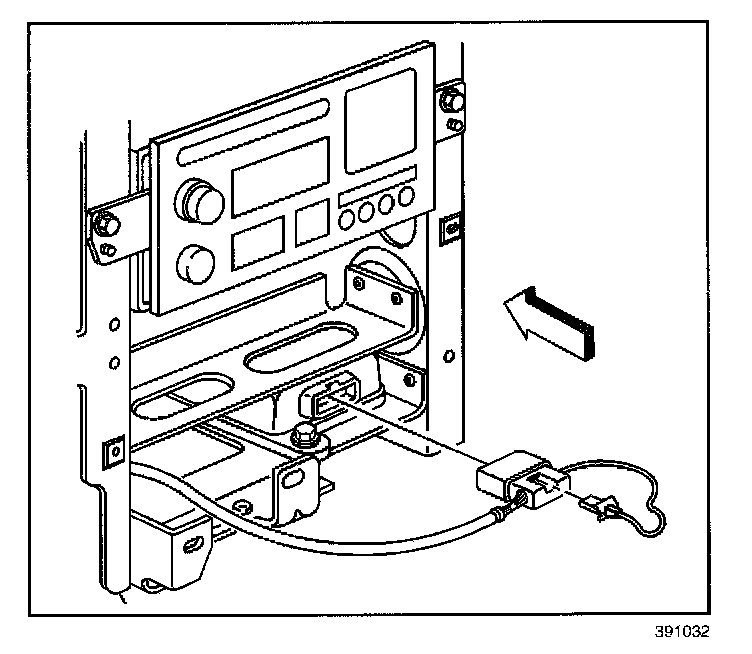 391032