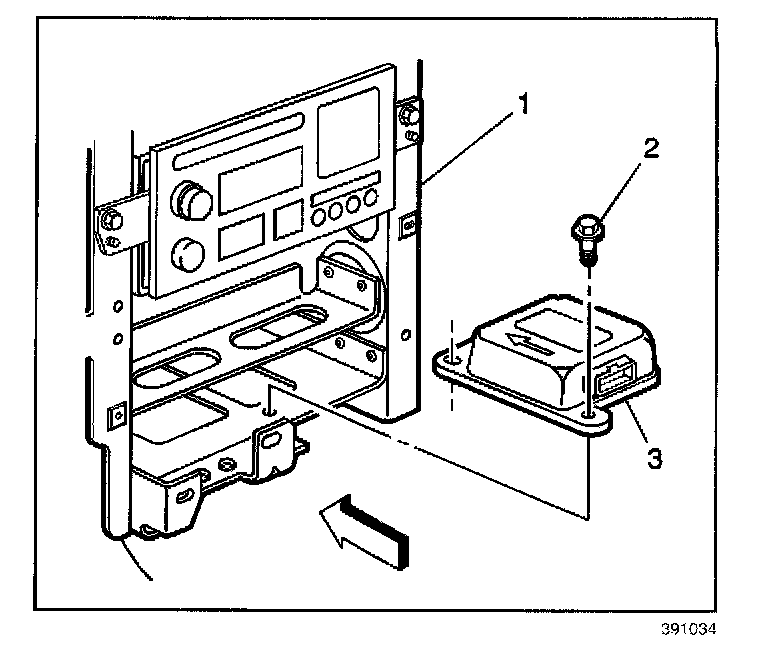 1
2
3
391034