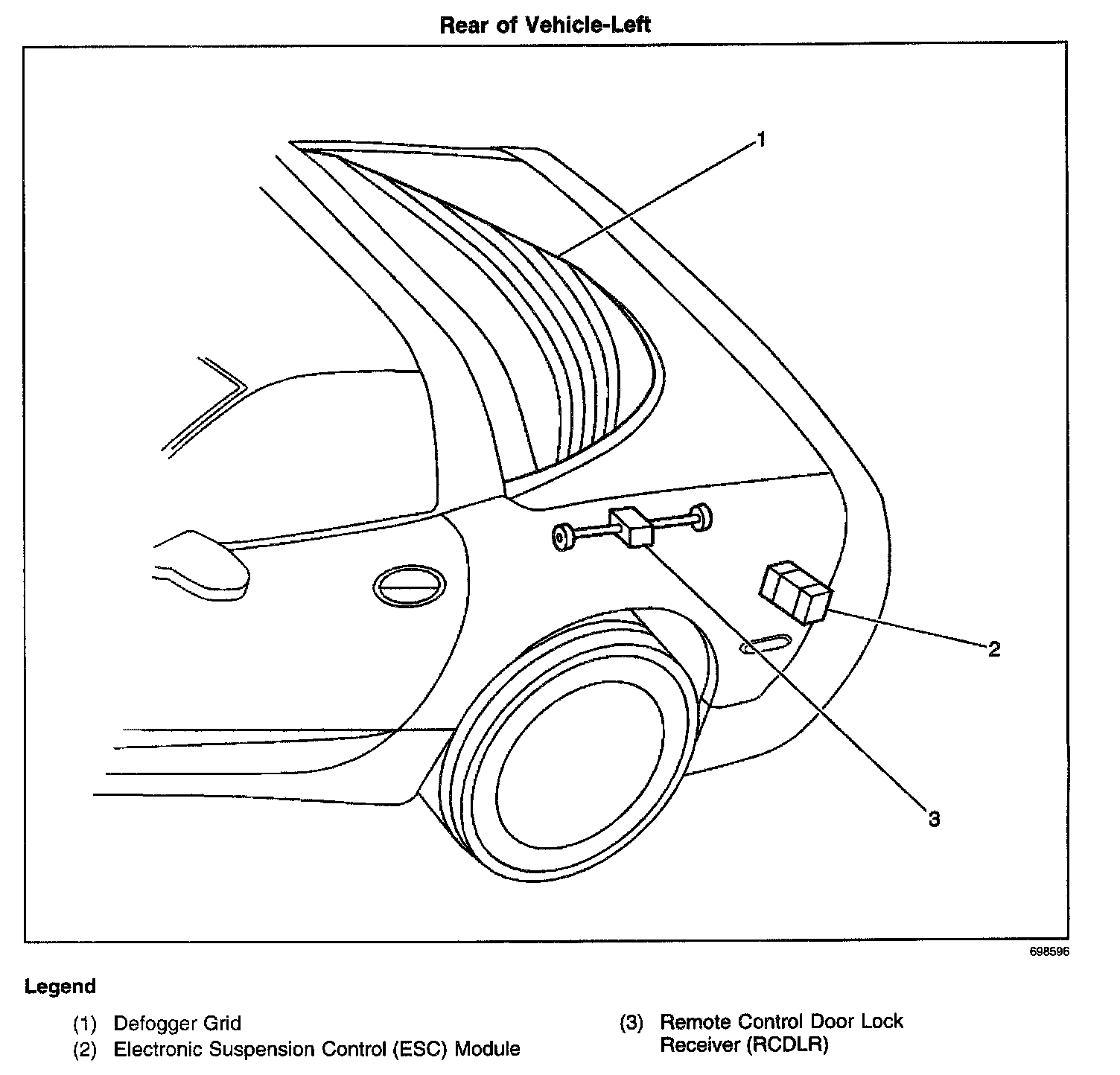 Rear of Vehicle-Left

1

2

3

698596

Legend

(1) Defogger Grid
(2) Electronic Suspension Control (ESC) Module
(3) Remote Control Door Lock Receiver (RCDLR)