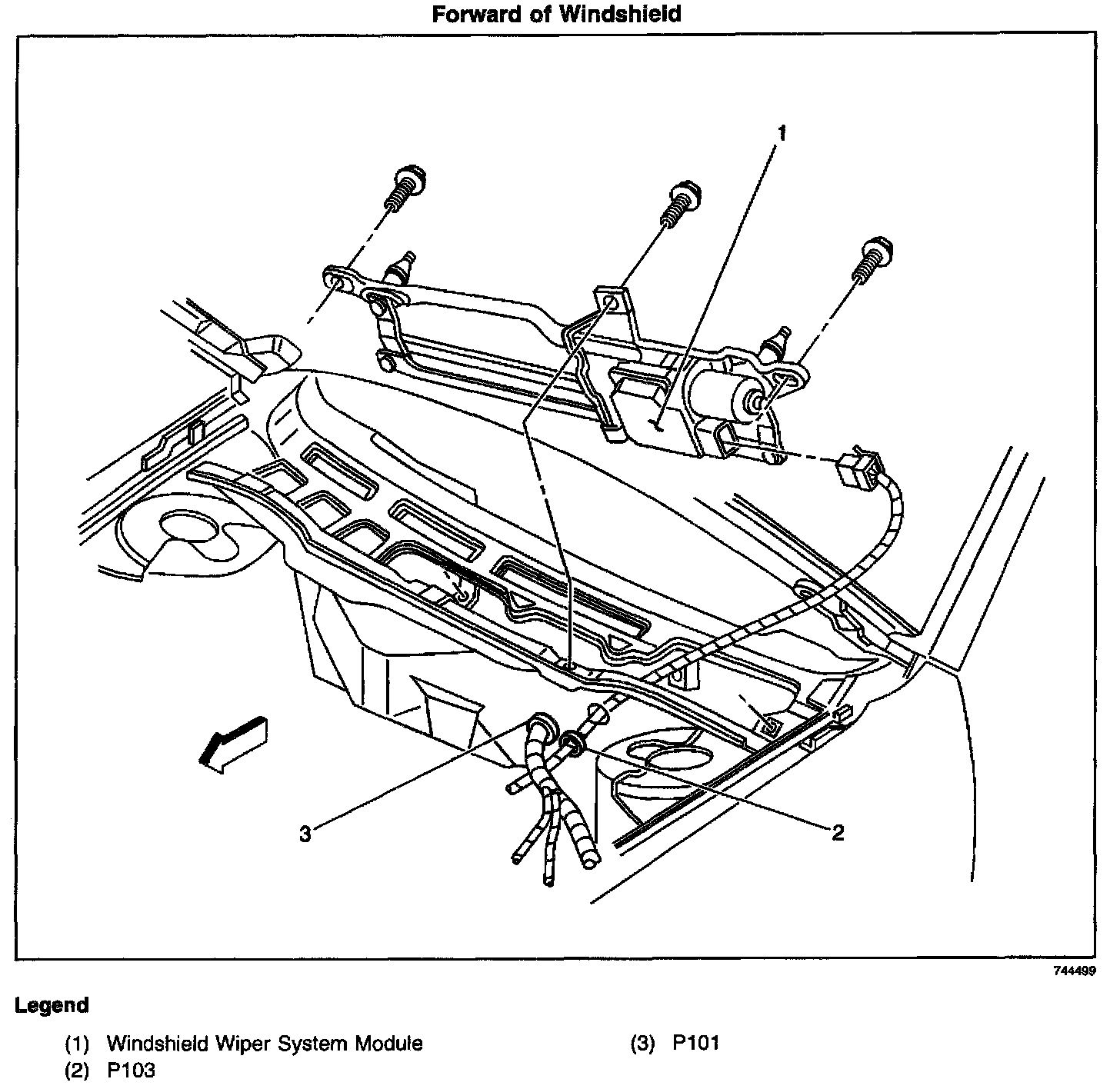 Forward of Windshield

1

3

2

744499

Legend

(1) Windshield Wiper System Module

(2) P103

(3) P101