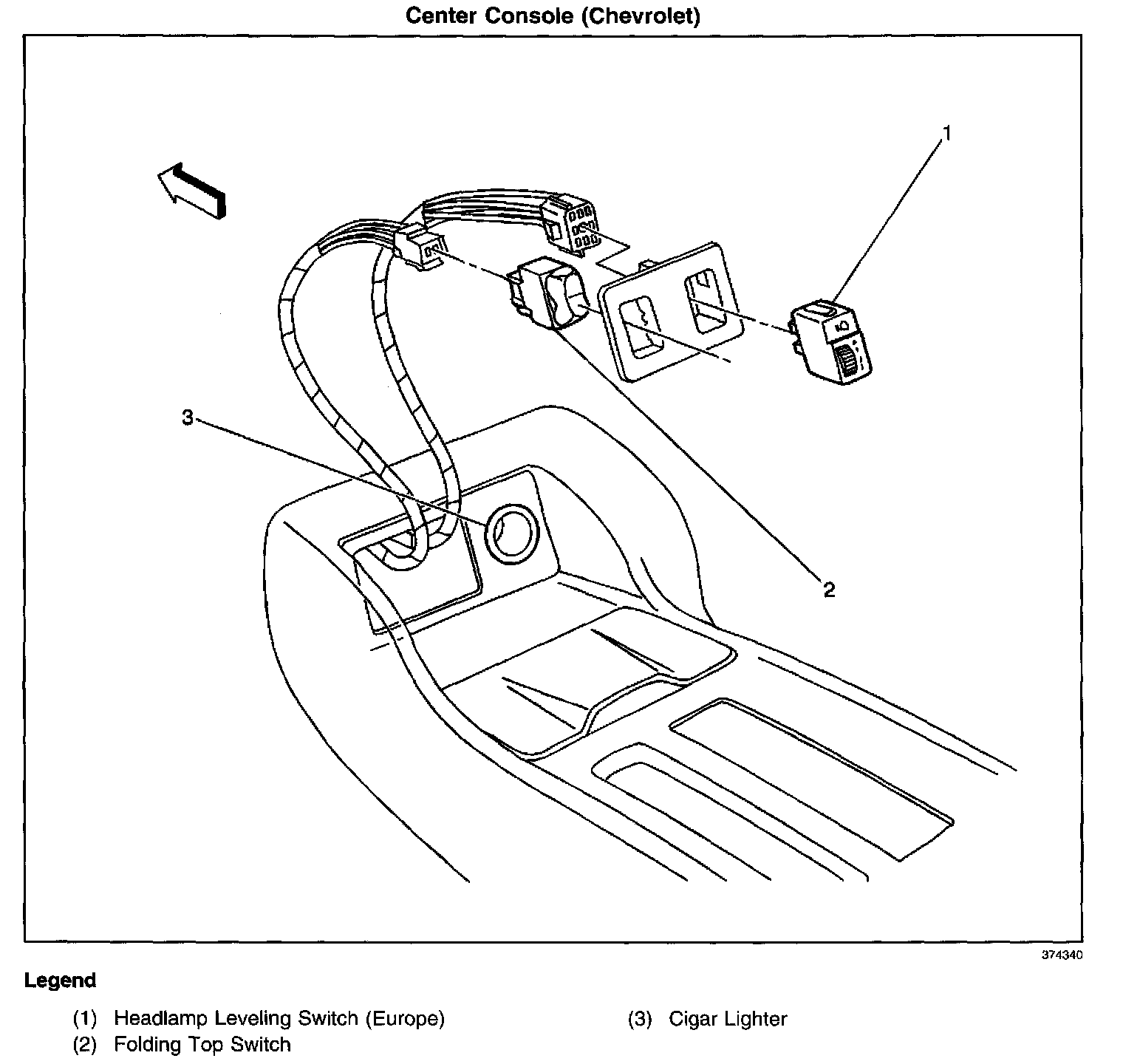 Center Console (Chevrolet)

1

3

2

374340

Legend

(1) Headlamp Leveling Switch (Europe)
(2) Folding Top Switch

(3) Cigar Lighter