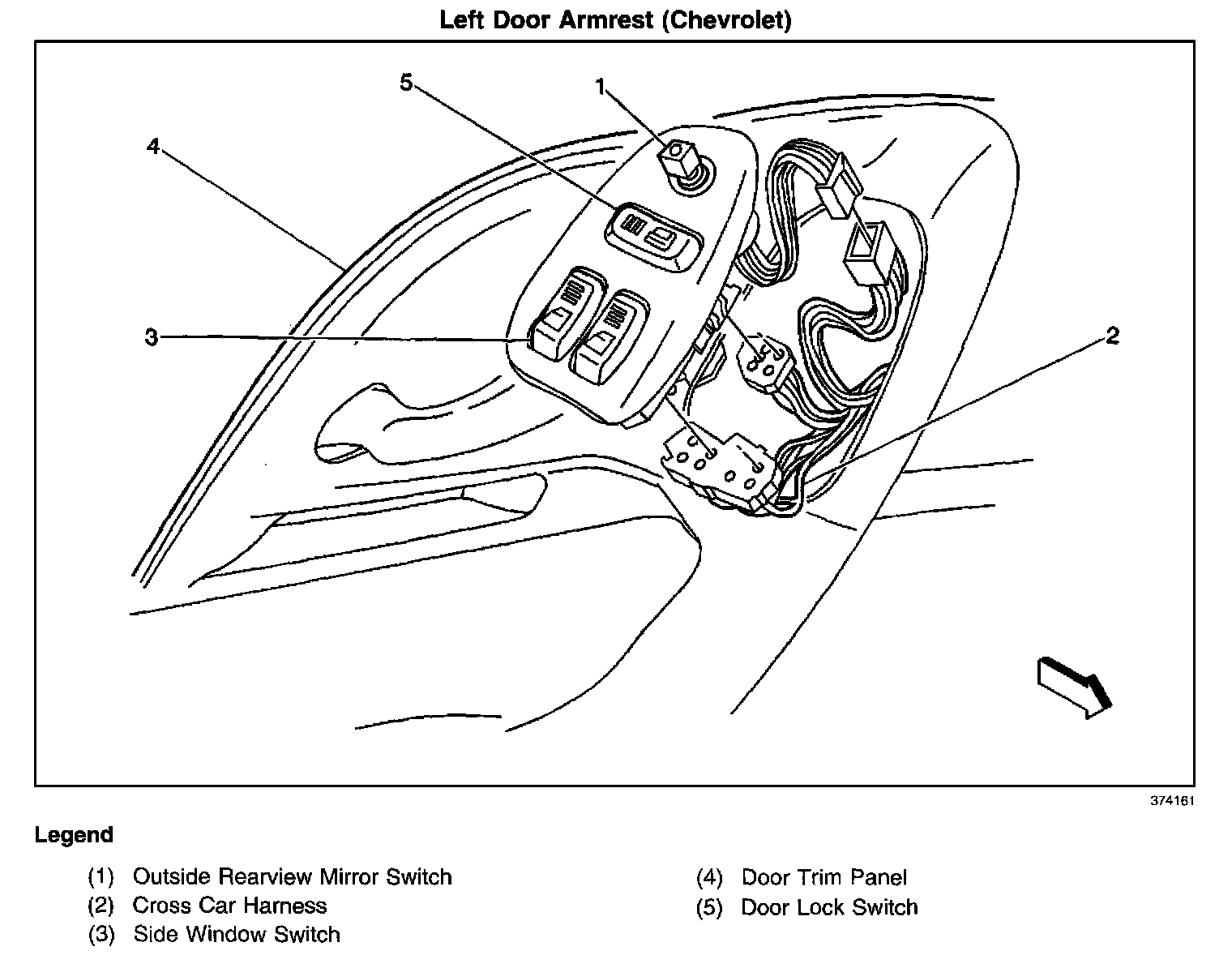 Left Door Armrest (Chevrolet)

5
1
4
3
2

374161

Legend

(1) Outside Rearview Mirror Switch
(2) Cross Car Harness
(3) Side Window Switch

(4) Door Trim Panel
(5) Door Lock Switch