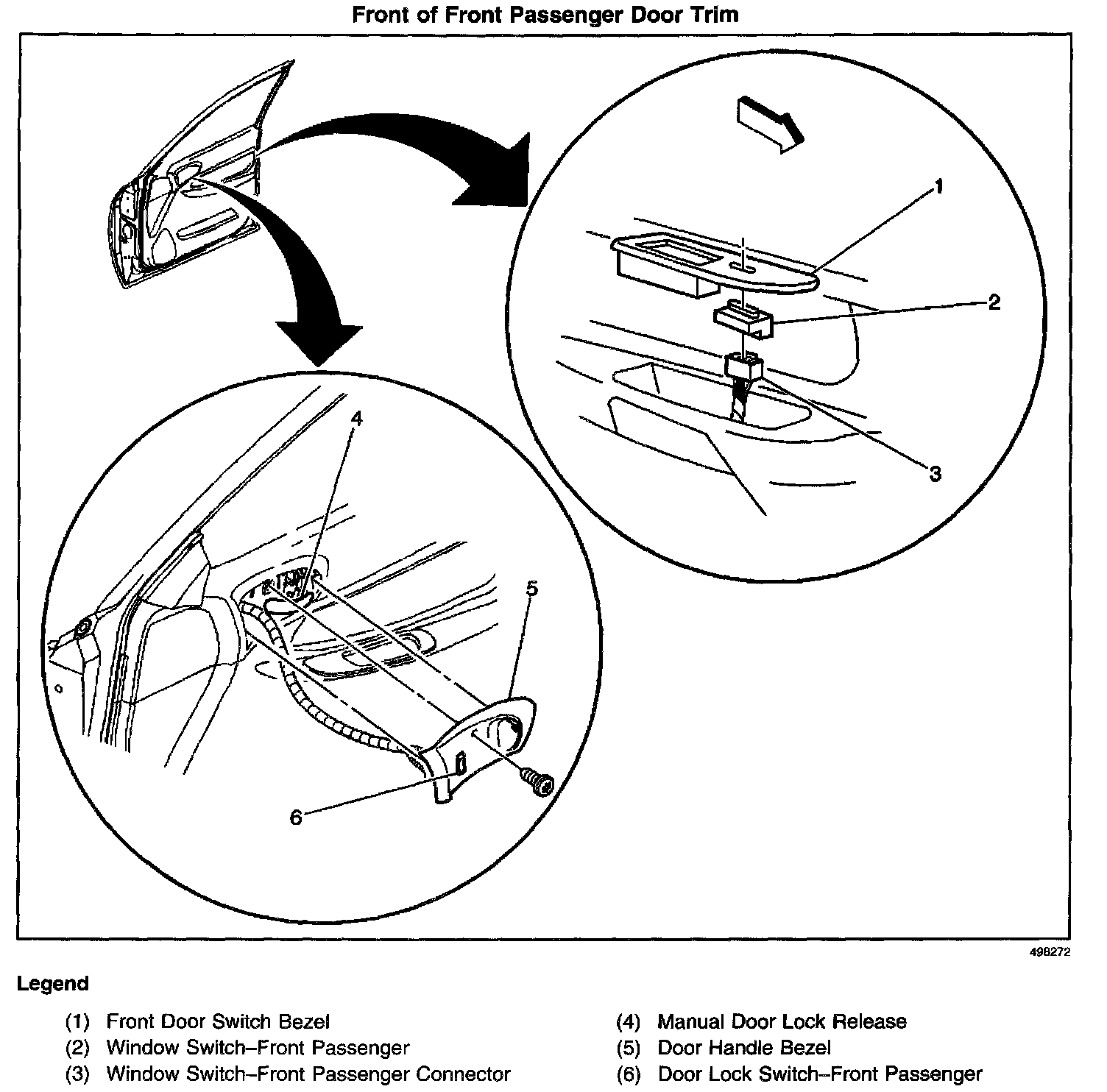 Front of Front Passenger Door Trim

1
2
3
4
5
6

498272

Legend

(1) Front Door Switch Bezel
(2) Window Switch–Front Passenger
(3) Window Switch–Front Passenger Connector

(4) Manual Door Lock Release
(5) Door Handle Bezel
(6) Door Lock Switch–Front Passenger