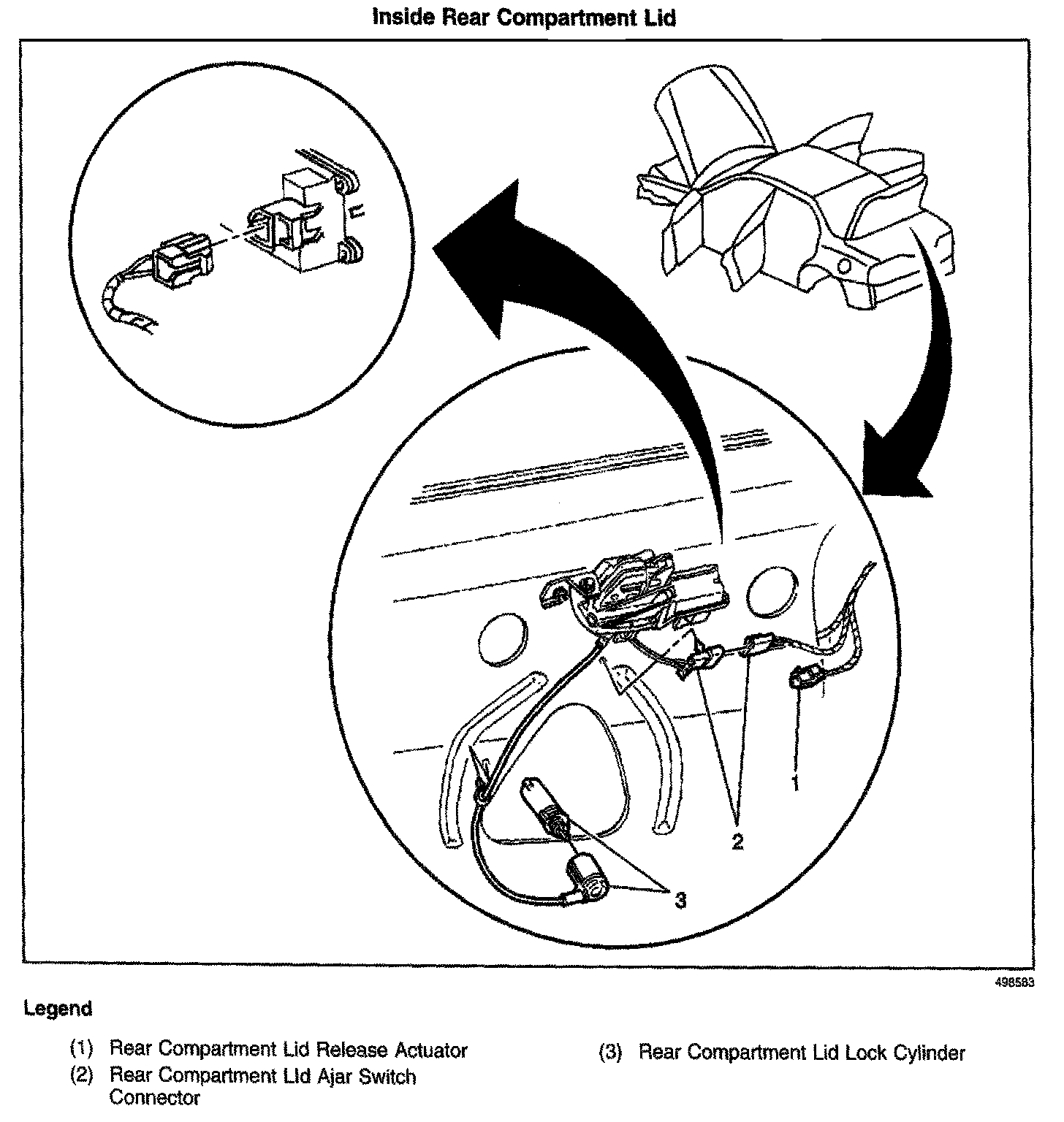 Inside Rear Compartment Lid

1

2

3

498583

Legend

(1) Rear Compartment Lid Release Actuator

(2) Rear Compartment Lid Ajar Switch Connector

(3) Rear Compartment Lid Lock Cylinder