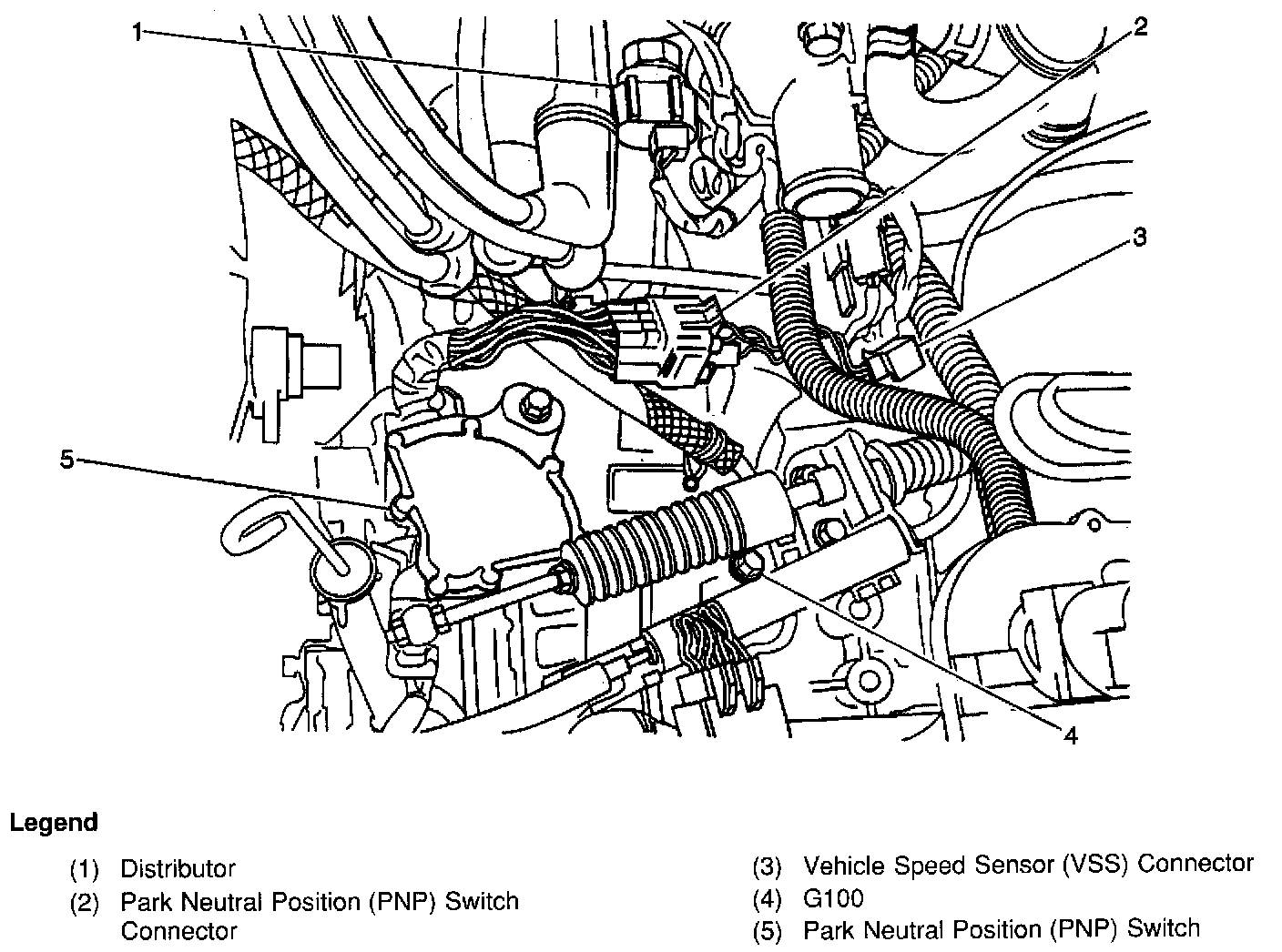 1

2

3

5

4

Legend

(1) Distributor

(2) Park Neutral Position (PNP) Switch Connector

(3) Vehicle Speed Sensor (VSS) Connector

(4) G100

(5) Park Neutral Position (PNP) Switch