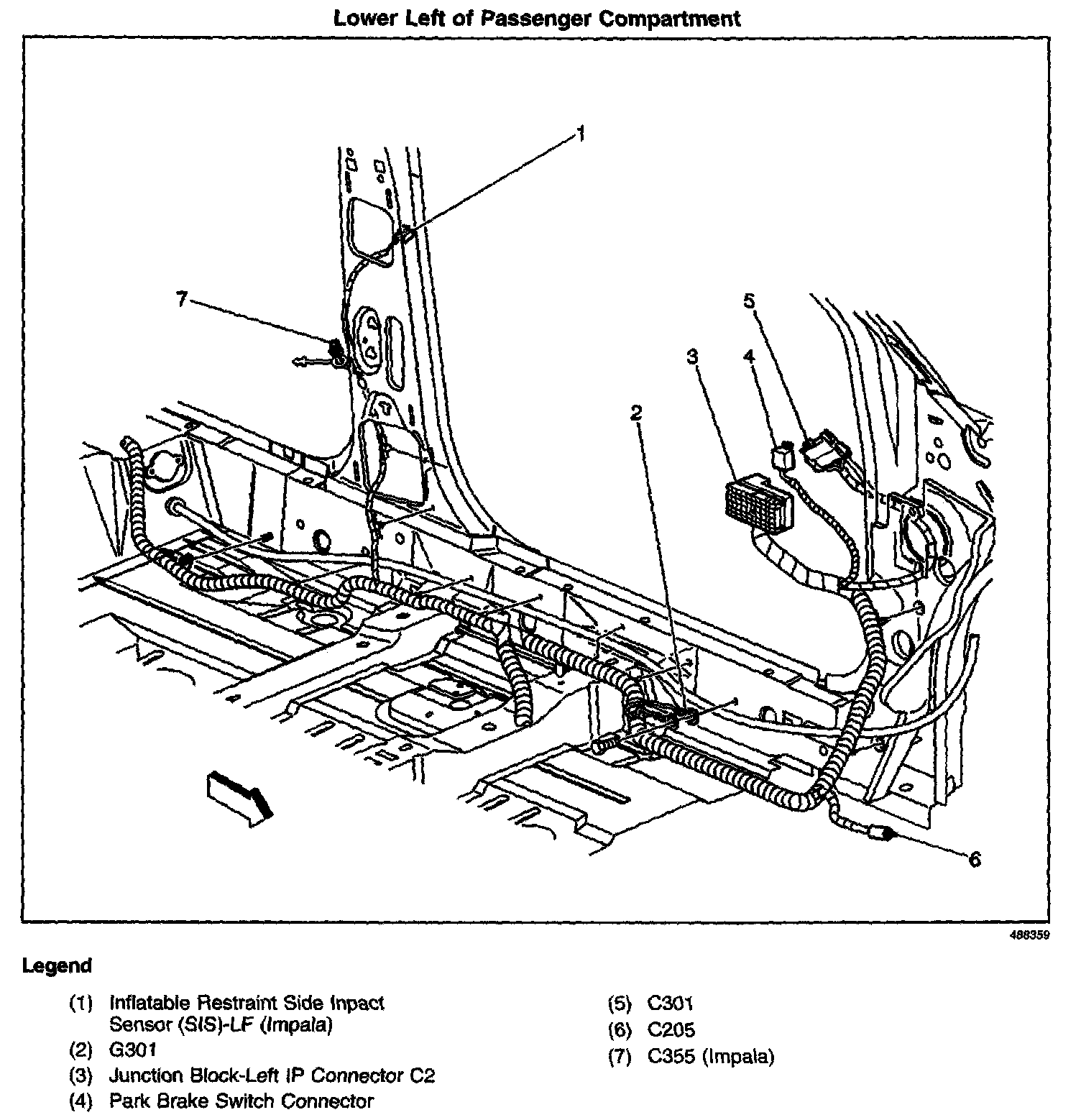 Lower Left of Passenger Compartment

1
7
5
3
4
2
6

488359

Legend

(1) Inflatable Restraint Side Inpact Sensor (SIS)-LF (Impala)
(2) G301
(3) Junction Block-Left IP Connector C2
(4) Park Brake Switch Connector

(5) C301
(6) C205
(7) C355 (Impala)