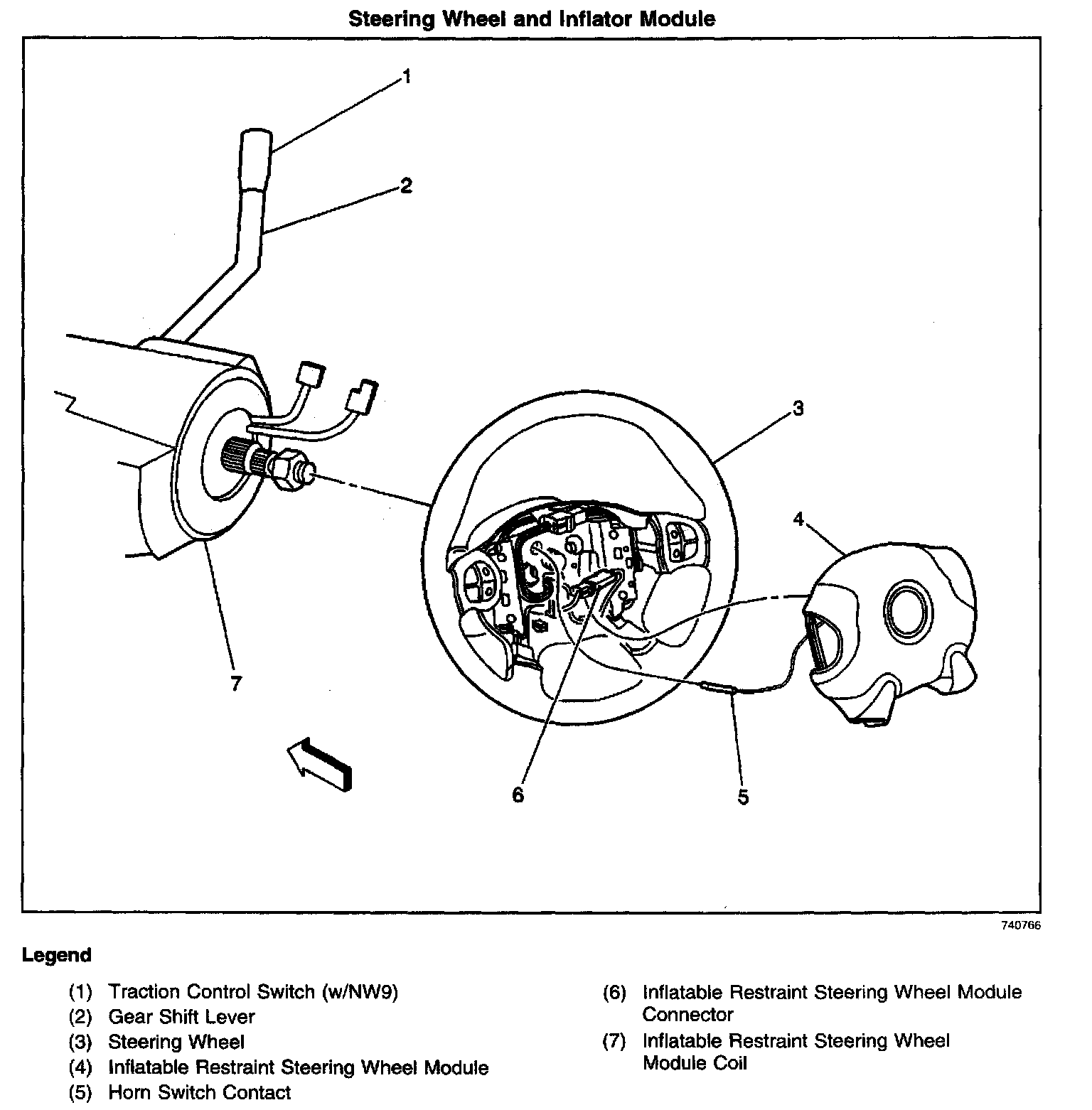 Steering Wheel and Inflator Module

1

2

3

4

7

6

5

740766

Legend

(1) Traction Control Switch (w/NW9)
(2) Gear Shift Lever
(3) Steering Wheel
(4) Inflatable Restraint Steering Wheel Module
(5) Horn Switch Contact

(6) Inflatable Restraint Steering Wheel Module Connector
(7) Inflatable Restraint Steering Wheel Module Coil