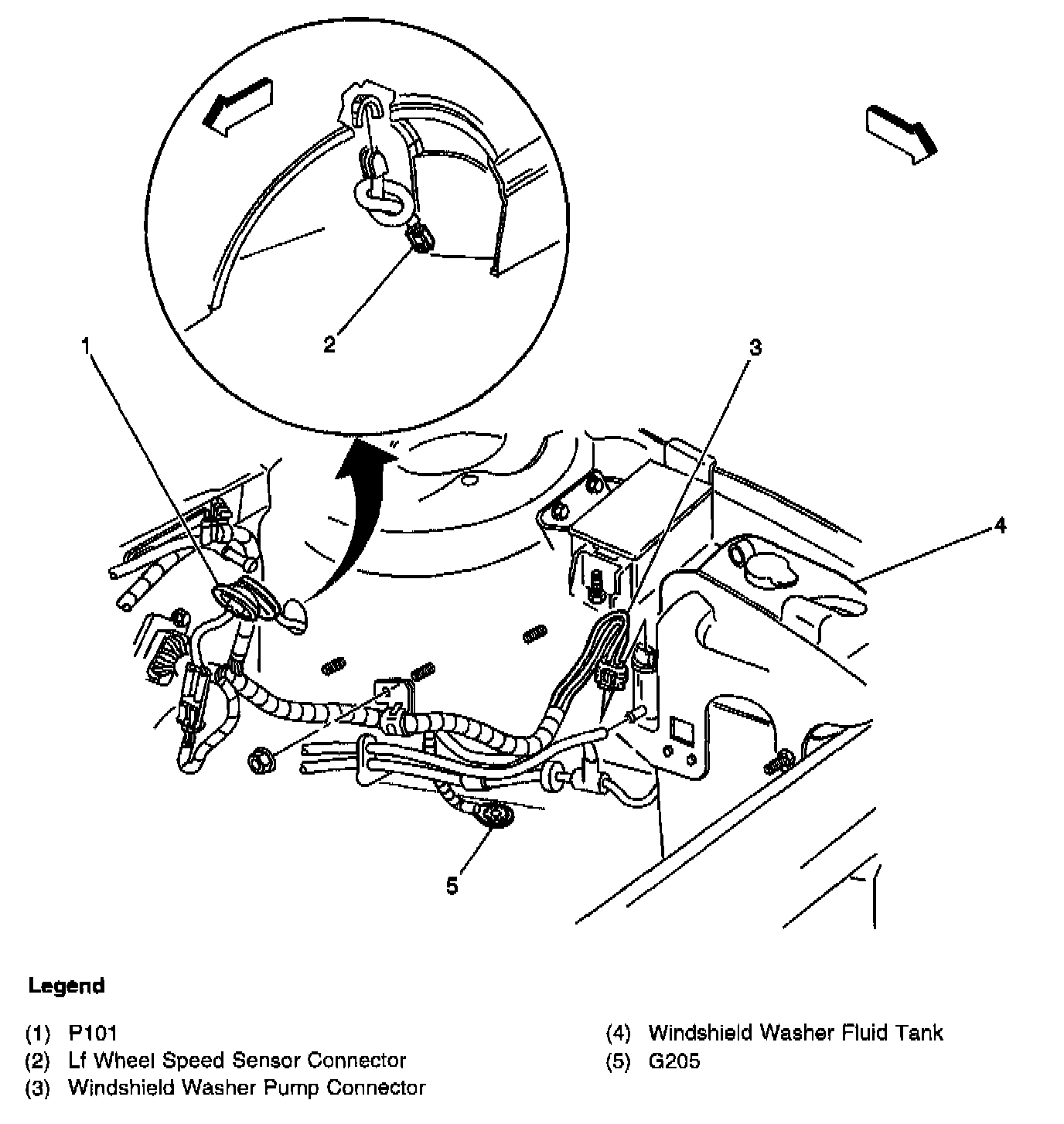 1

2

3

4

5

Legend

(1) P101
(2) Lf Wheel Speed Sensor Connector
(3) Windshield Washer Pump Connector

(4) Windshield Washer Fluid Tank
(5) G205