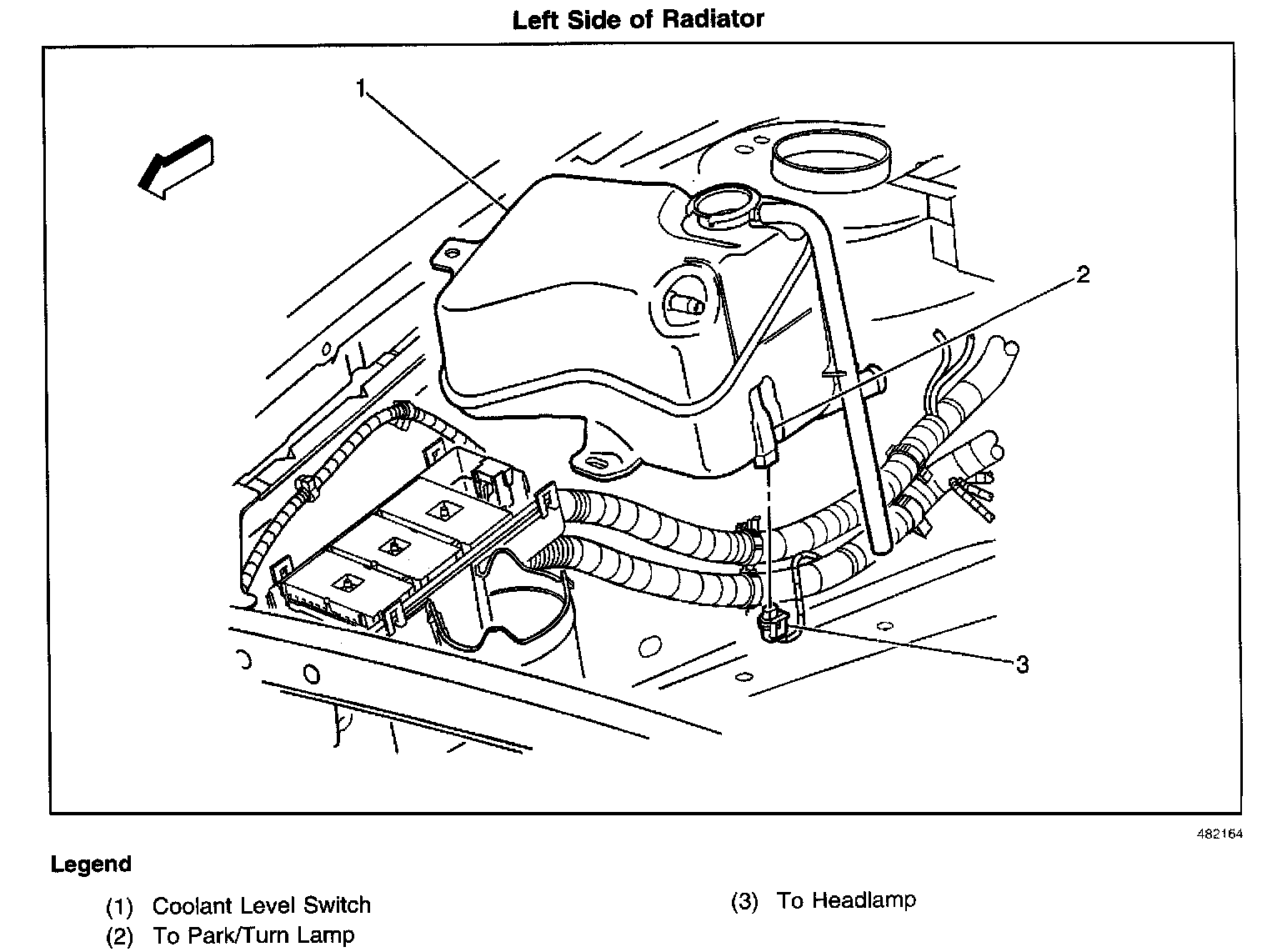 Left Side of Radiator

1

2

3

482164

Legend

(1) Coolant Level Switch
(2) To Park/Turn Lamp

(3) To Headlamp