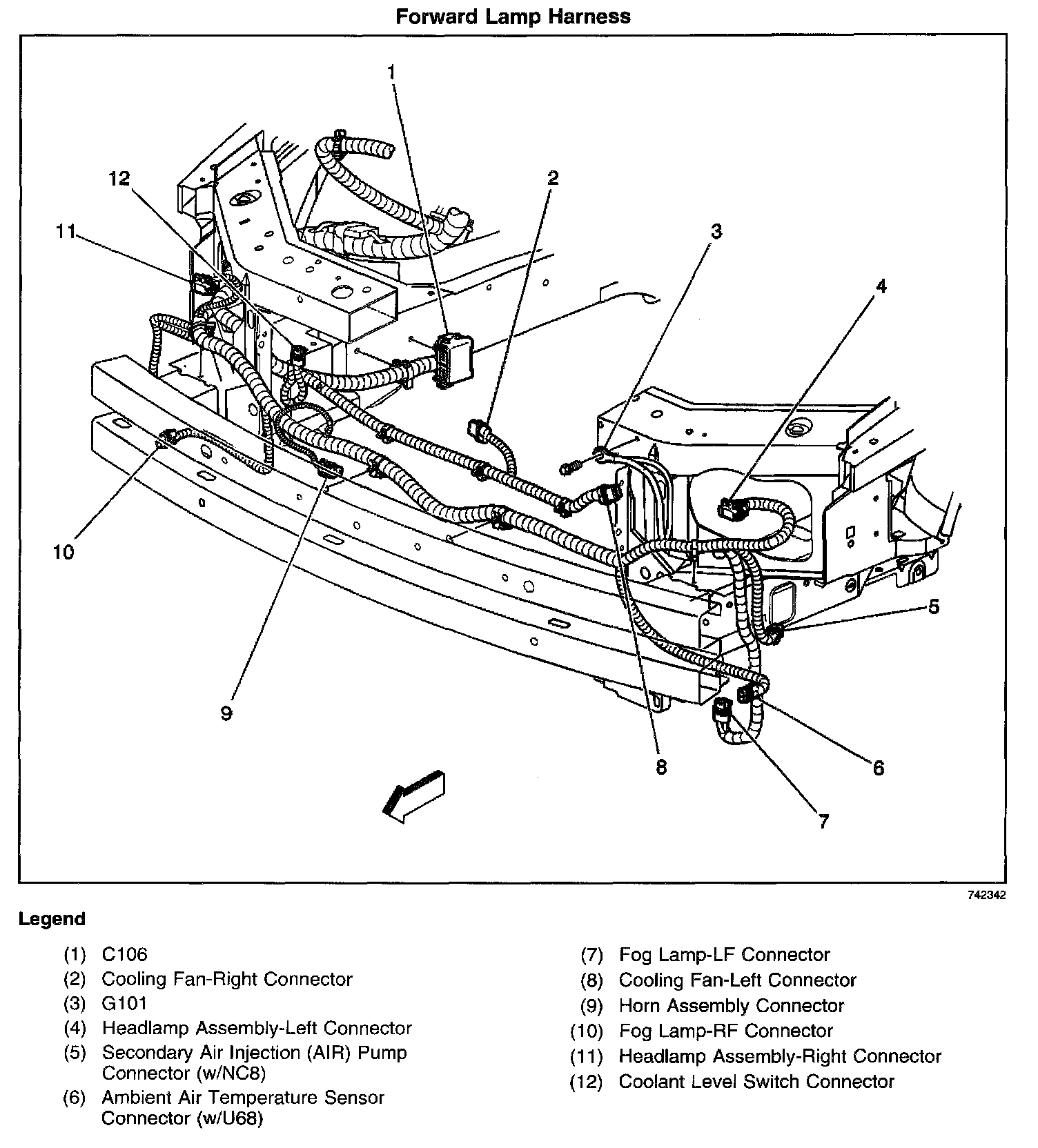 Forward Lamp Harness

1
12
2
11
3
4
10
5
9
8
6
7

742342

Legend

(1) C106
(2) Cooling Fan-Right Connector
(3) G101
(4) Headlamp Assembly-Left Connector
(5) Secondary Air Injection (AIR) Pump Connector (w/NC8)
(6) Ambient Air Temperature Sensor Connector (w/U68)

(7) Fog Lamp-LF Connector
(8) Cooling Fan-Left Connector
(9) Horn Assembly Connector
(10) Fog Lamp-RF Connector
(11) Headlamp Assembly-Right Connector
(12) Coolant Level Switch Connector