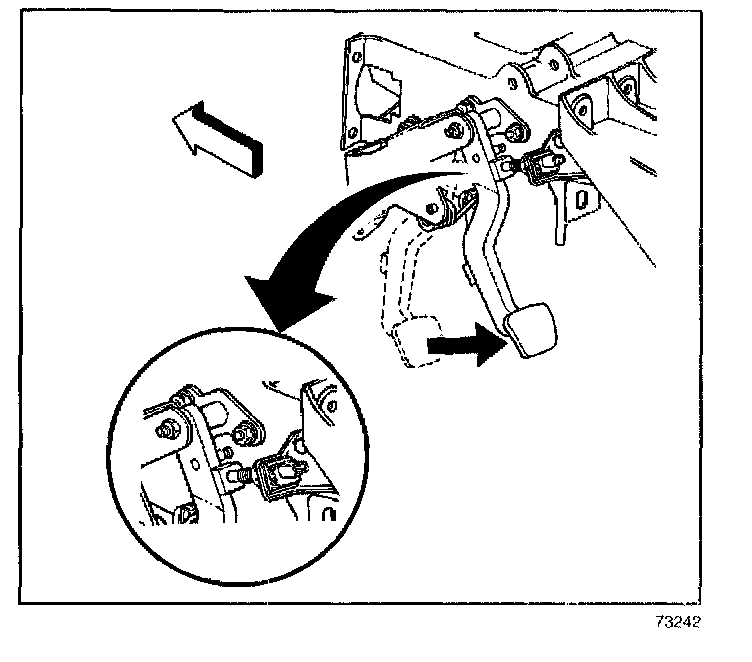 73242